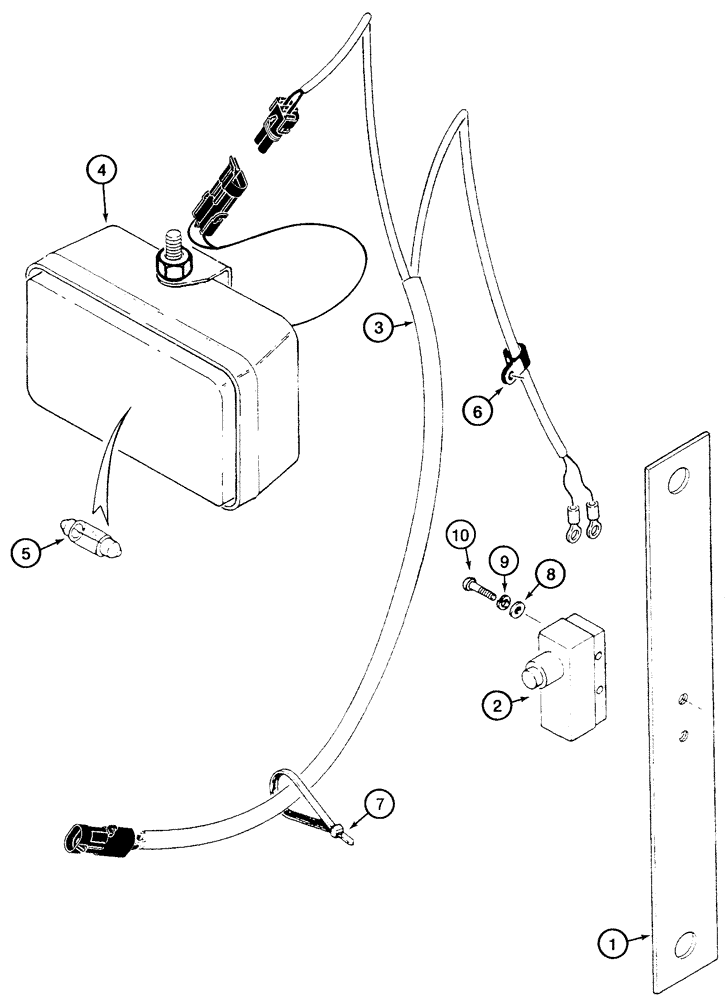 4
3
6
5
10
9
8
2
7
1