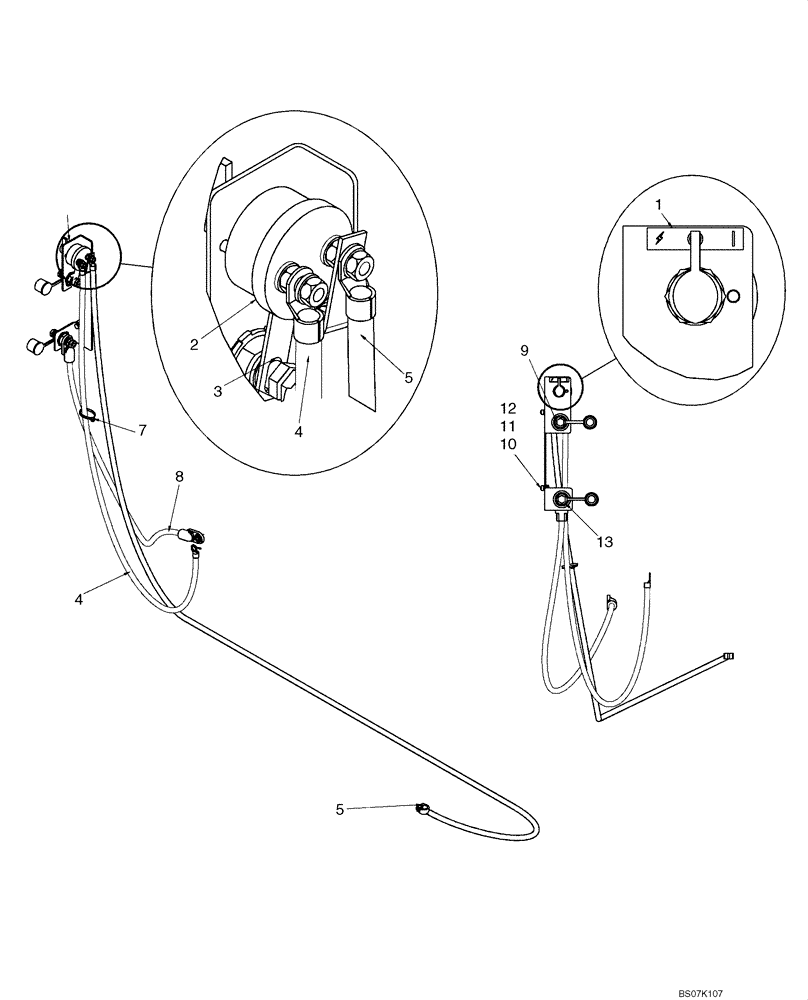 1
2
3
4
5
9
12
11
10
13
7
8
4
5
BS07K107