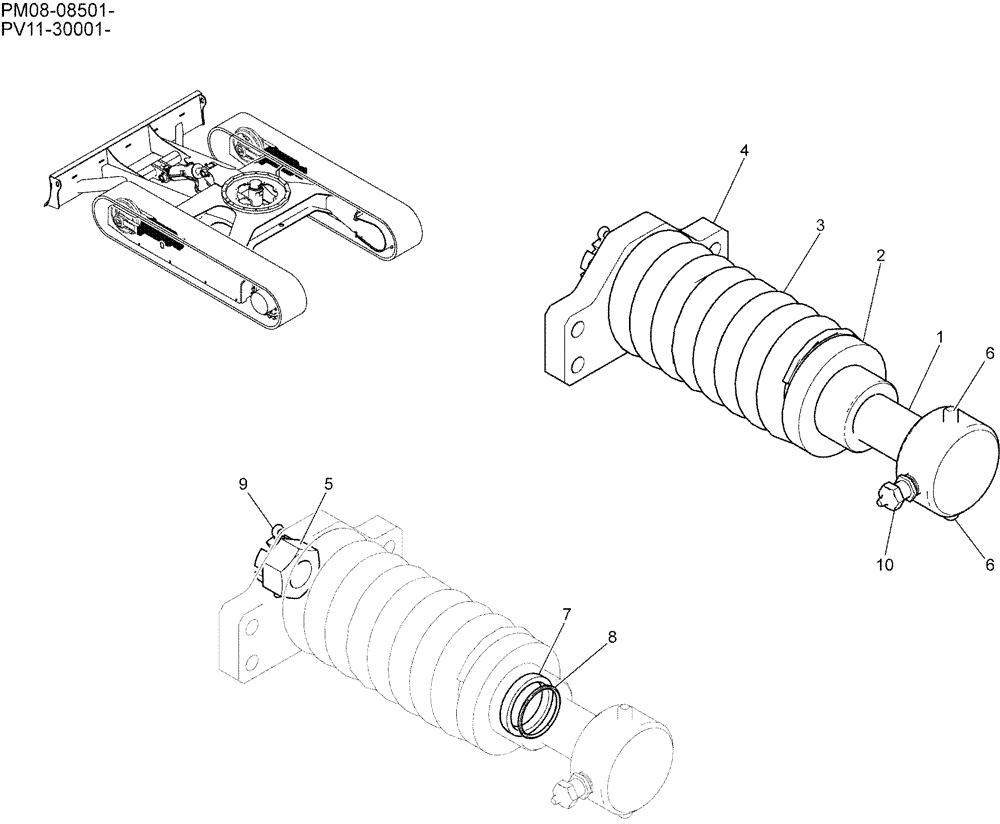 PM08-08501-
PV11-30001-

4
3
2
1
6
10
6
9
5
7
8