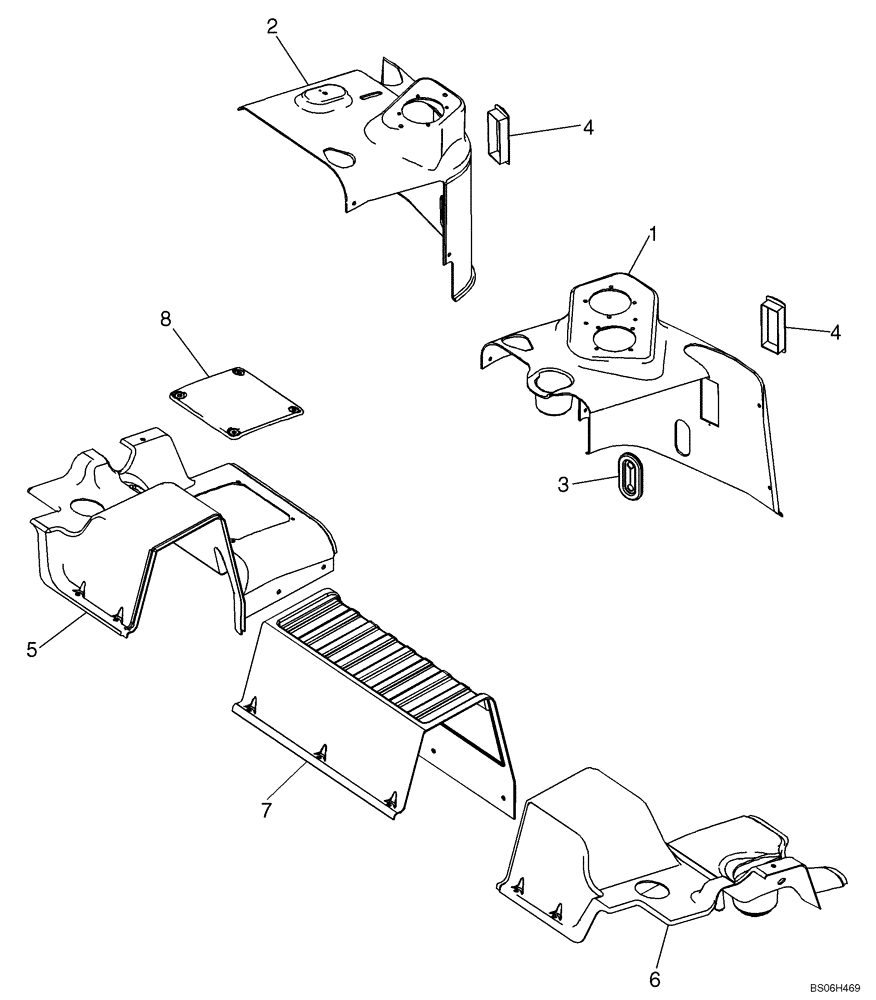 2
4
1
8
4
3
5
7
6
BS06H469