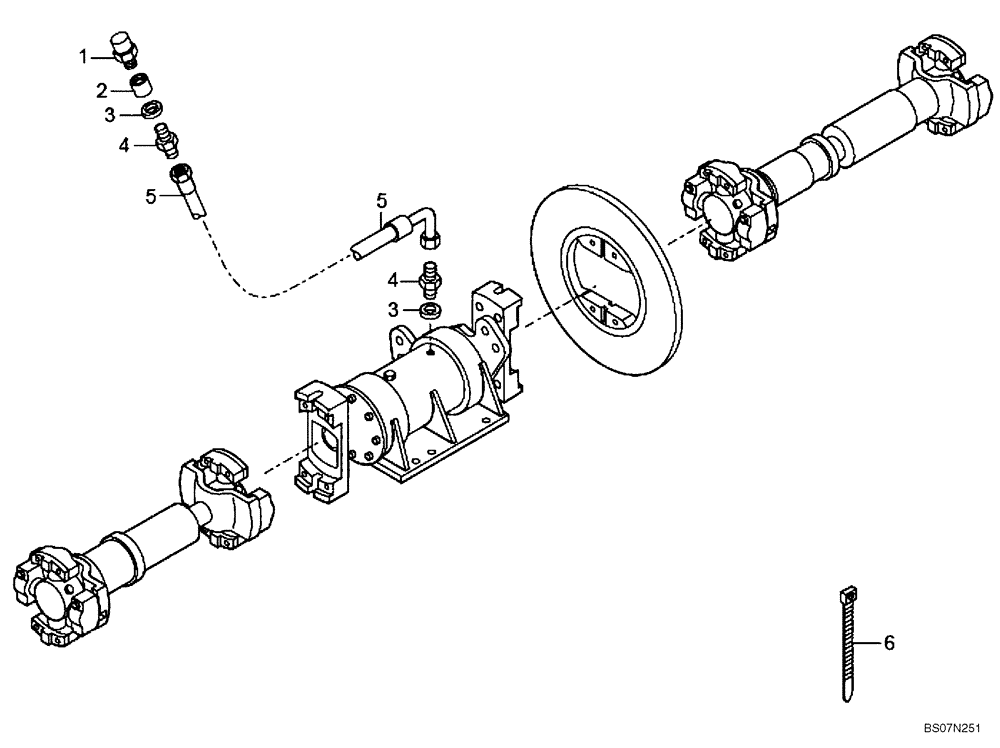 1
2
3
4
5
5
4
3
6
BS07N251