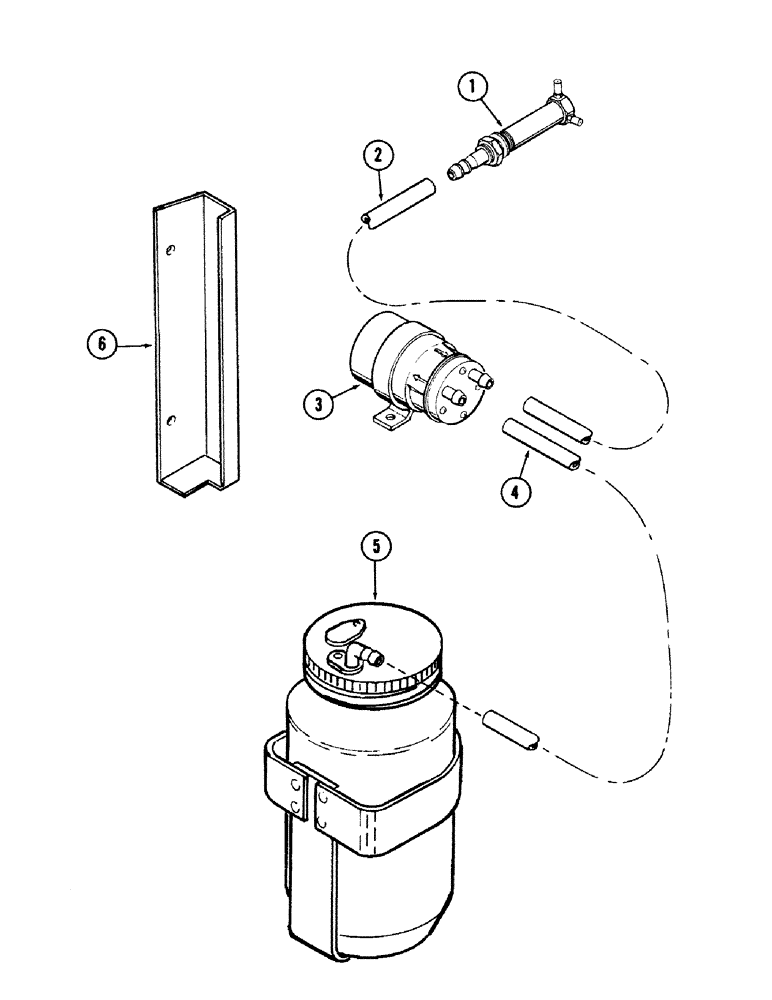 1
2
6
3
4
5