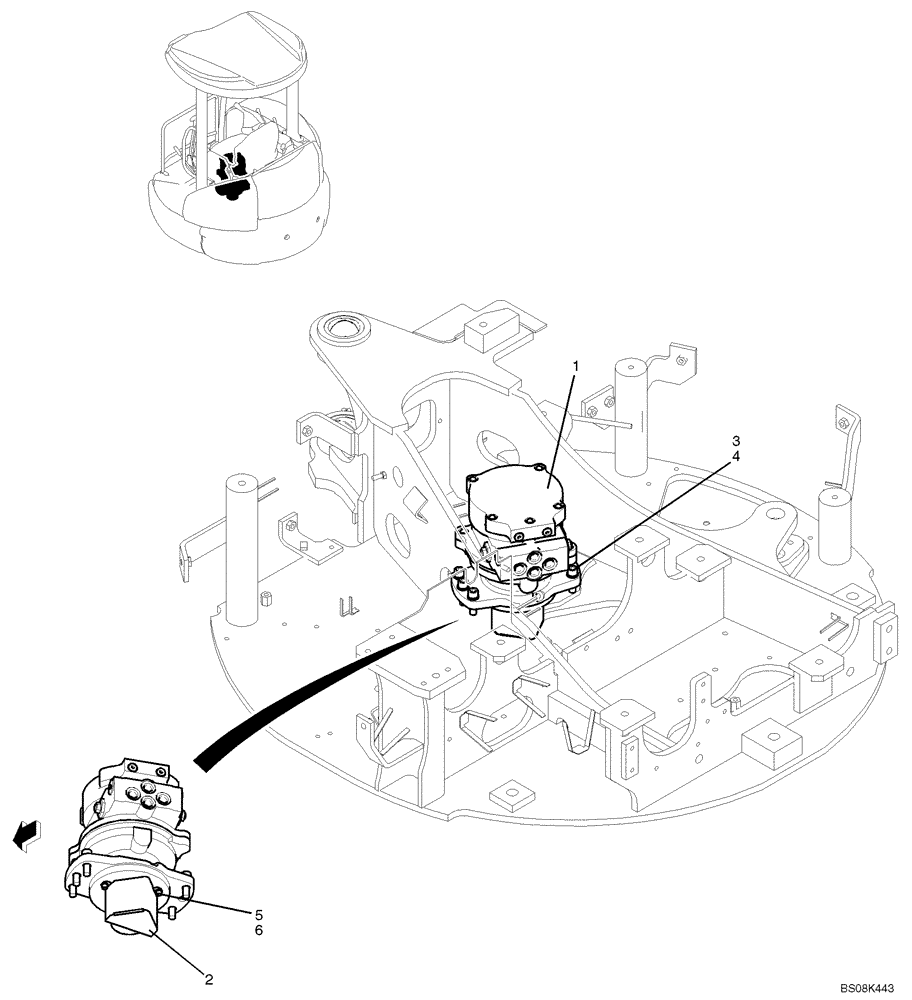 1
3
4
5
6
2
BS08K443