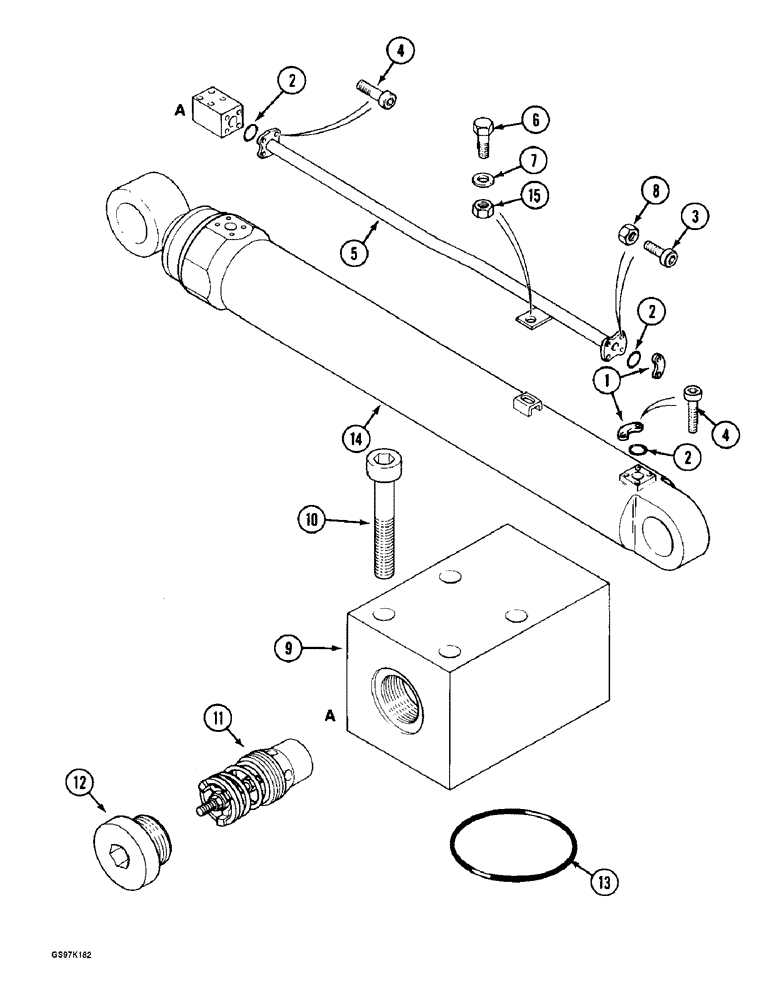 A
2
4
6
7
15
8
3
5
2
1
4
2
14
10
9
A
11
12
13
GS97K182