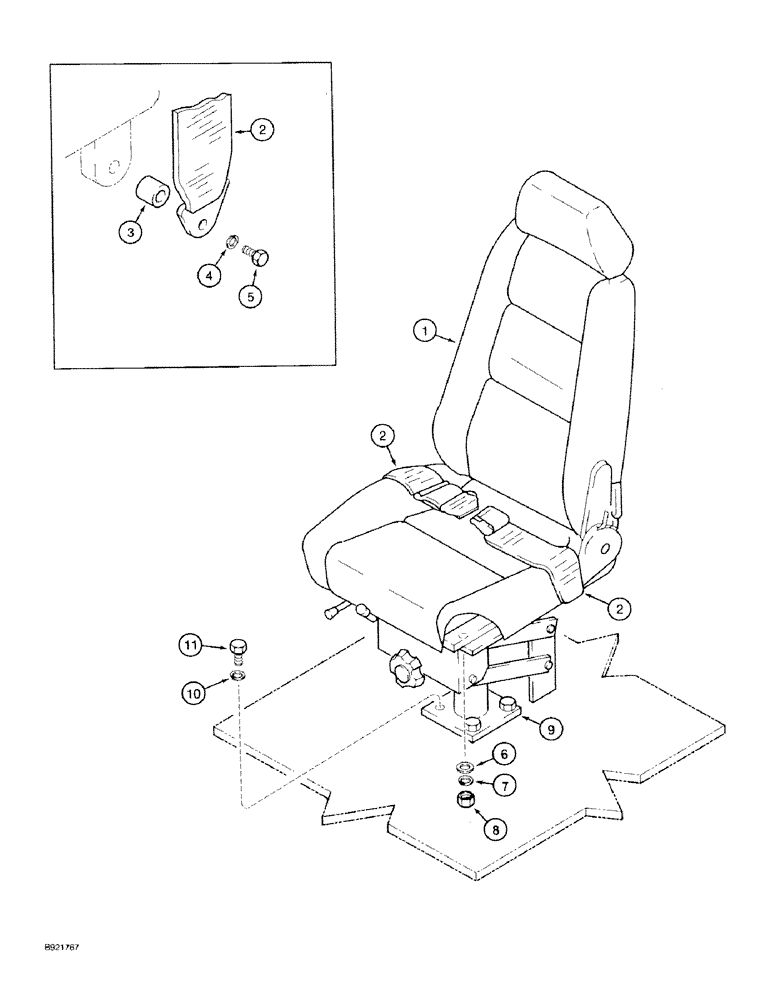 2
3
4
5
1
2
2
11
10
9
6
7
8
B921767