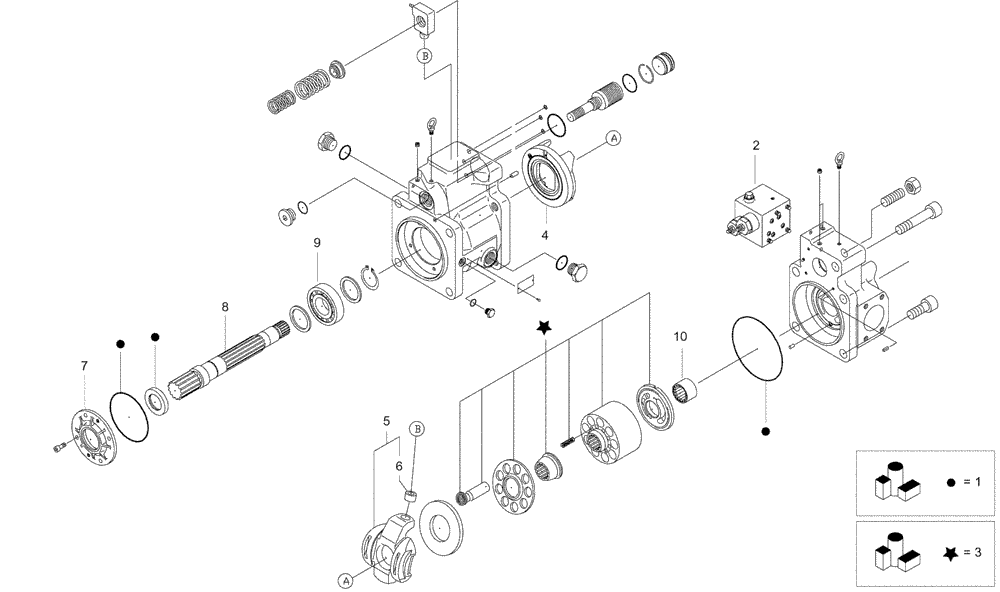 B
A
2
4
9
8
7
10
5
B
6
A
● = 1
★ = 3