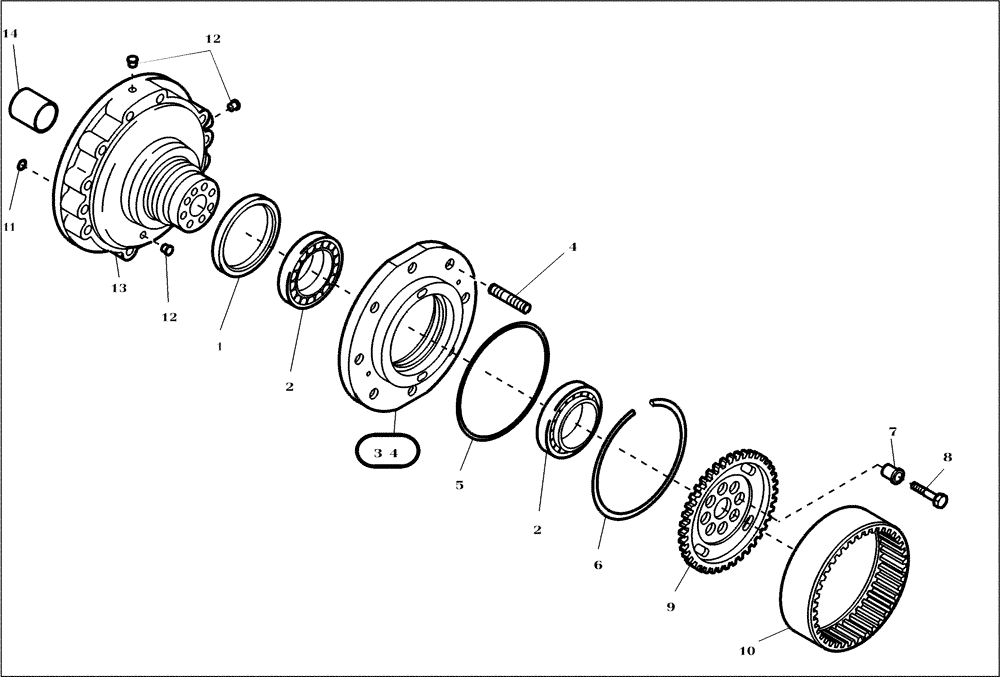 14
12
11
13
12
1
2
4
3 4
5
2
6
7
8
9
10