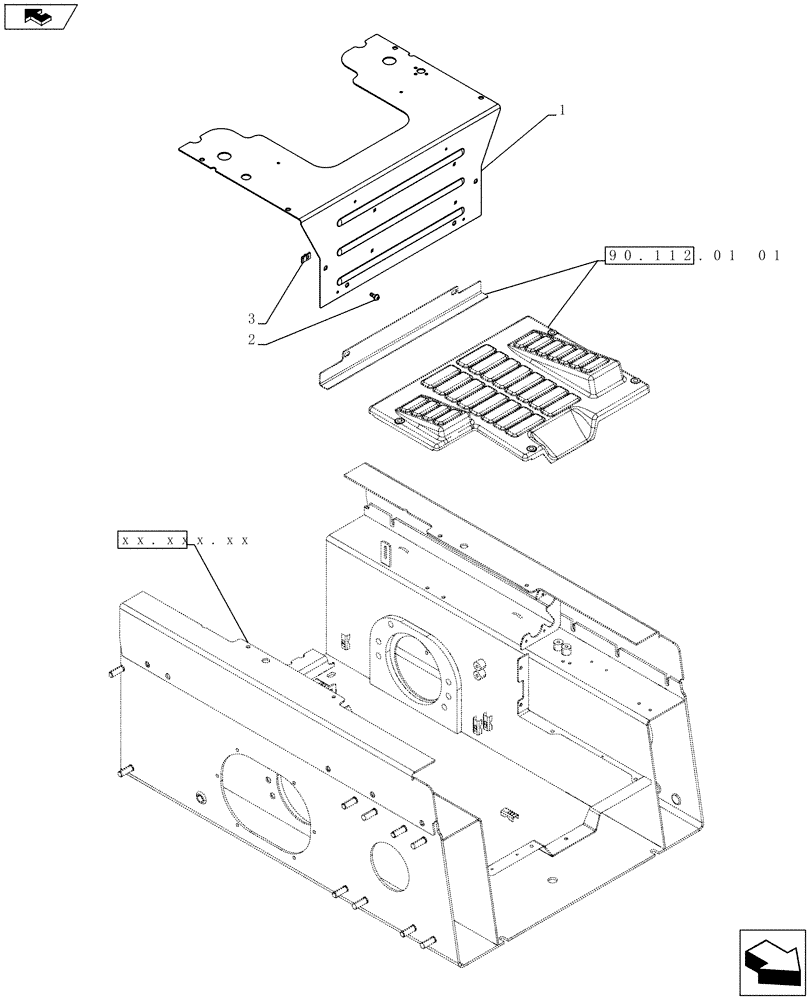 1

90.112.01 01

3

2

XX.XXX.XX