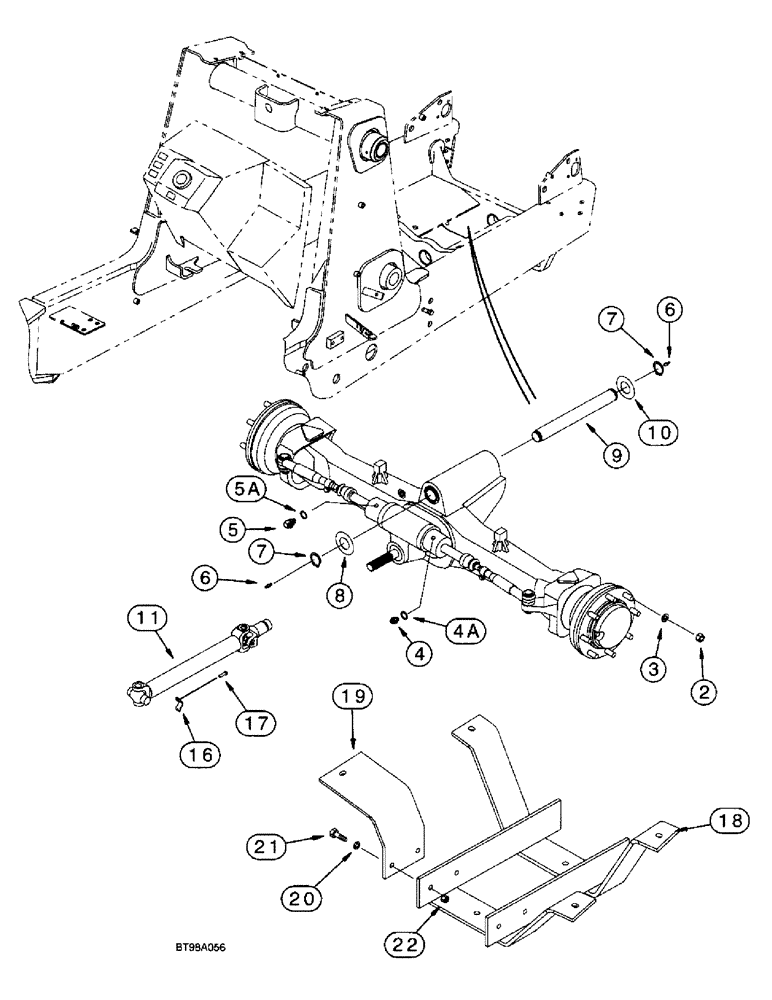 7
6
10
9
5A
5
7
6
8
4
4A
3
2
11
17
16
19
18
21
20
22
BT98A056