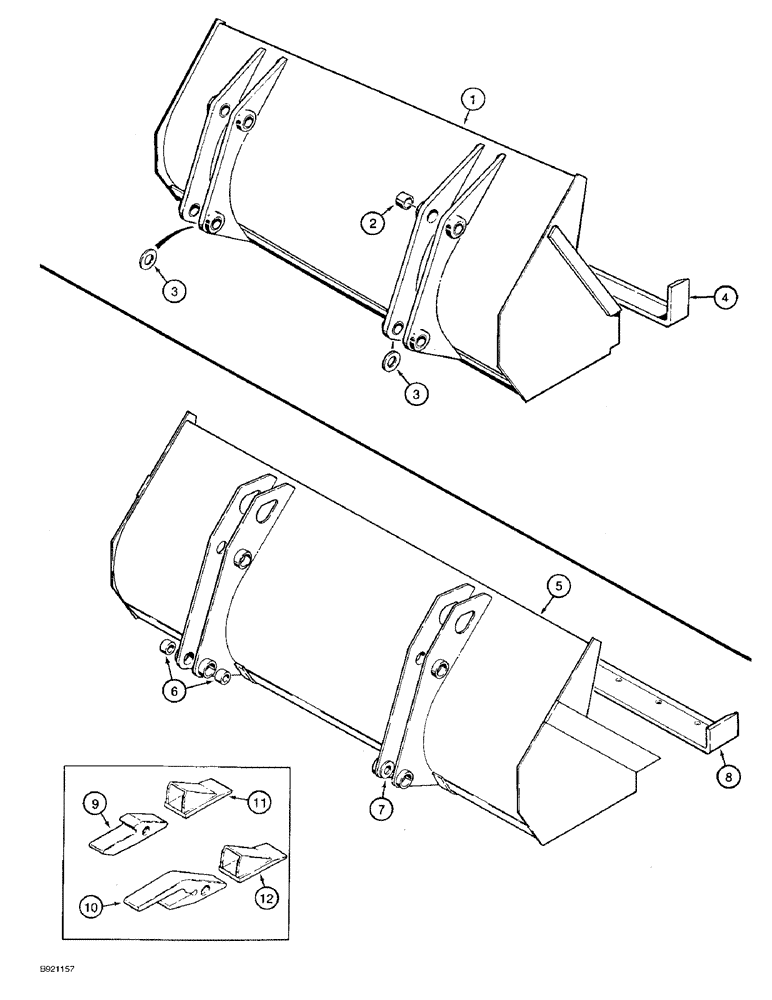 1
2
3
4
3
5
6
7
8
9
11
10
12
B921157