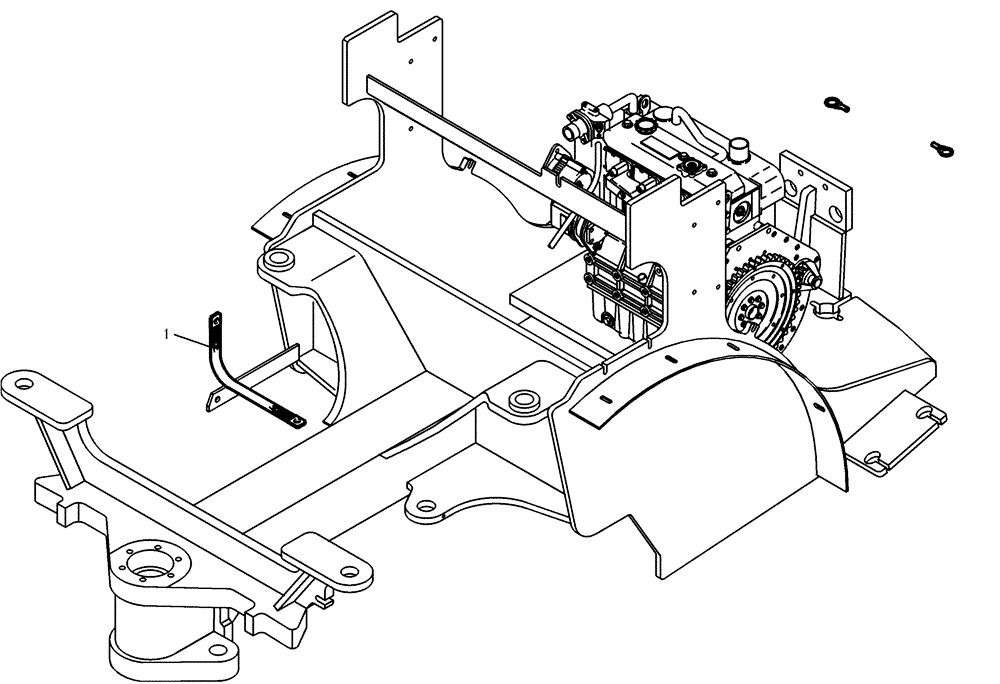 1