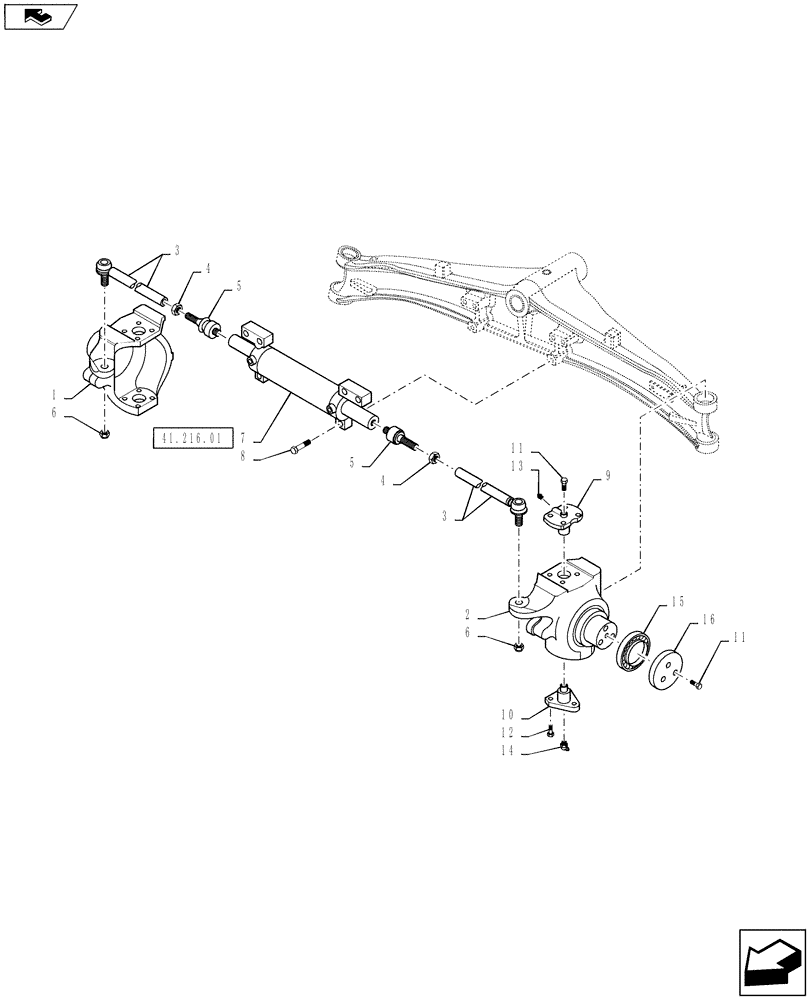 3
4
5
1
6
41.216.01
7
8
5
4
3
11
13
9
2
6
15
16
11
10
12
14