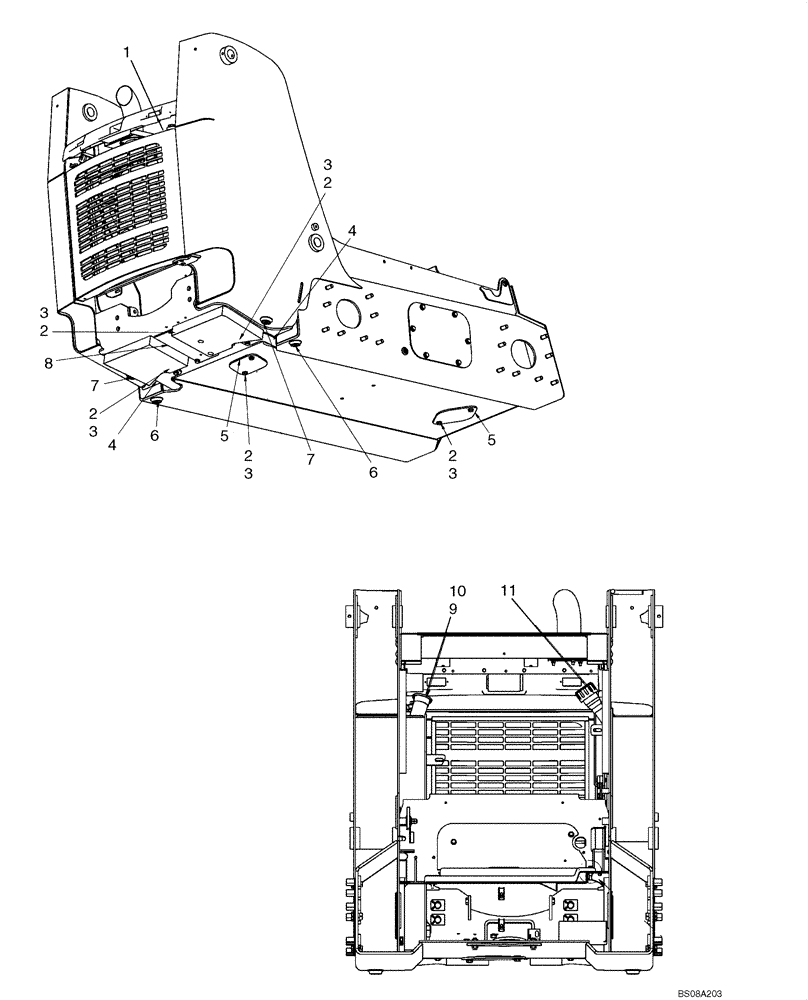 1
3
2
4
3
2
8
7
2
3
4
6
5
2
3
7
6
2
3
5

10
9
11

BS08A203