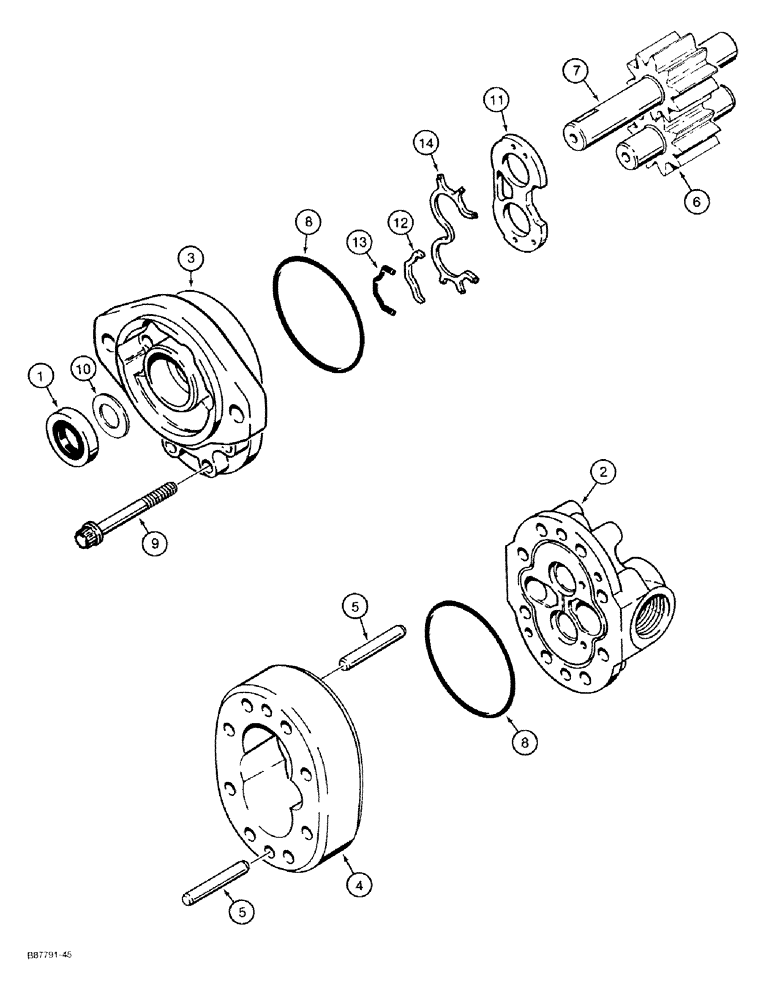 7
11
14
6
8
13
12
3
1
10
9
2
5
8
4
5
B87791-45