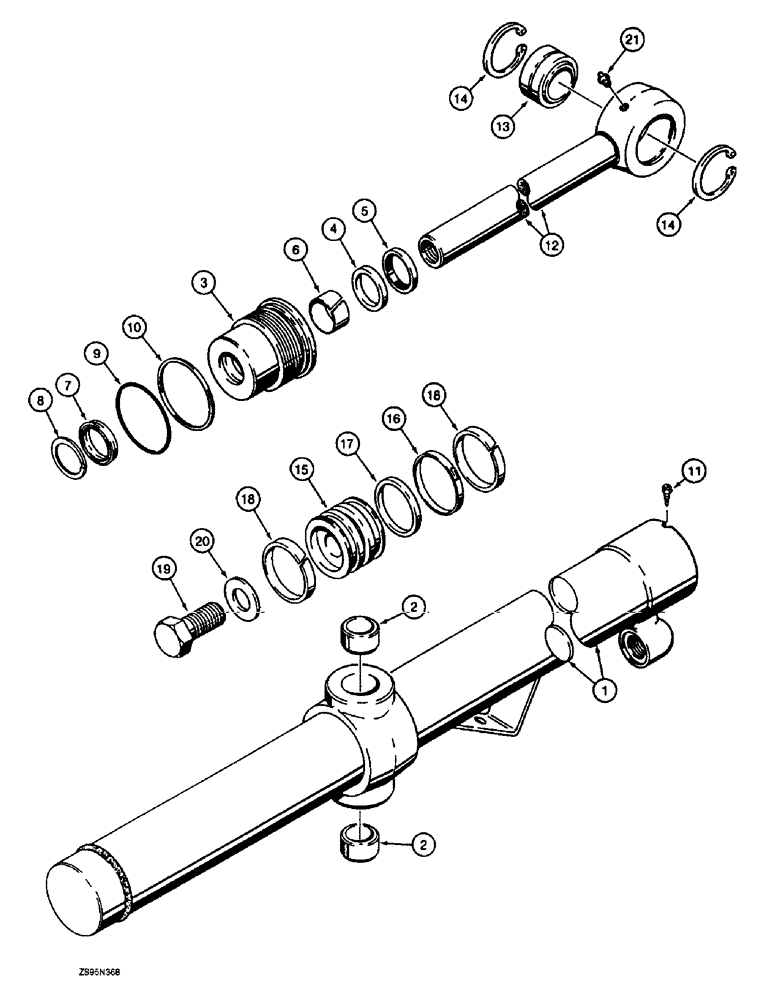 21
14
13
14
12
5
4
6
3
10
9
7
8
18
16
17
15
18
20
19
11
2
1
2
ZS95N368