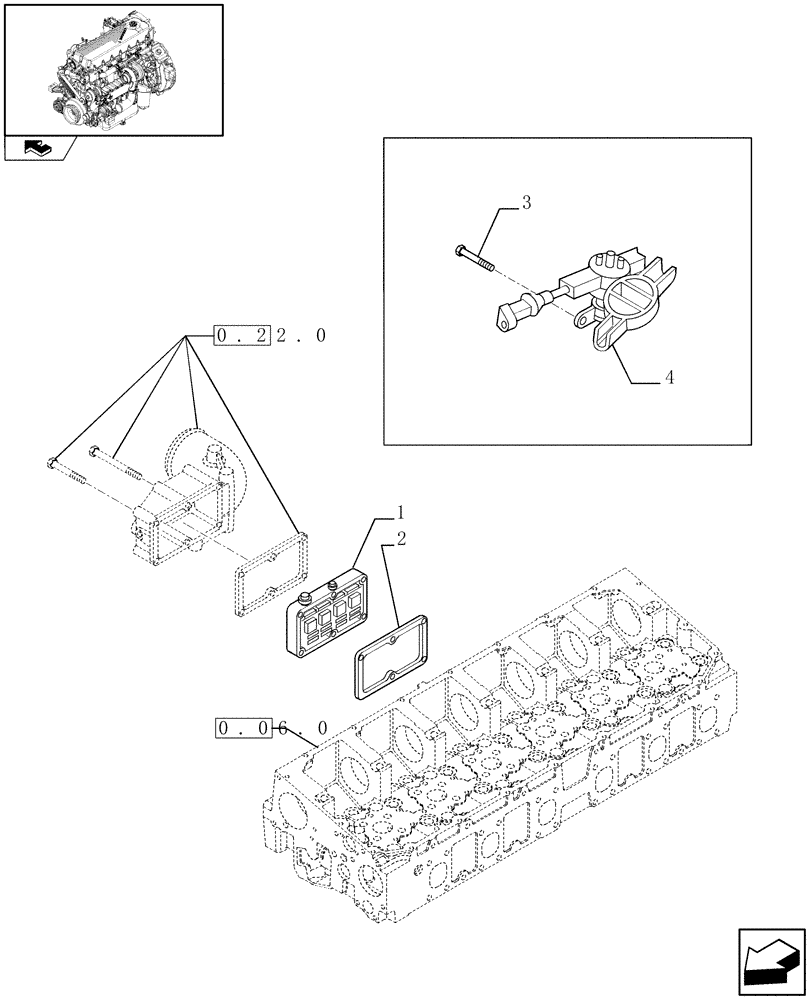 3

4

0 . 2 2 . 0

1

2

0 . 0 6 . 0