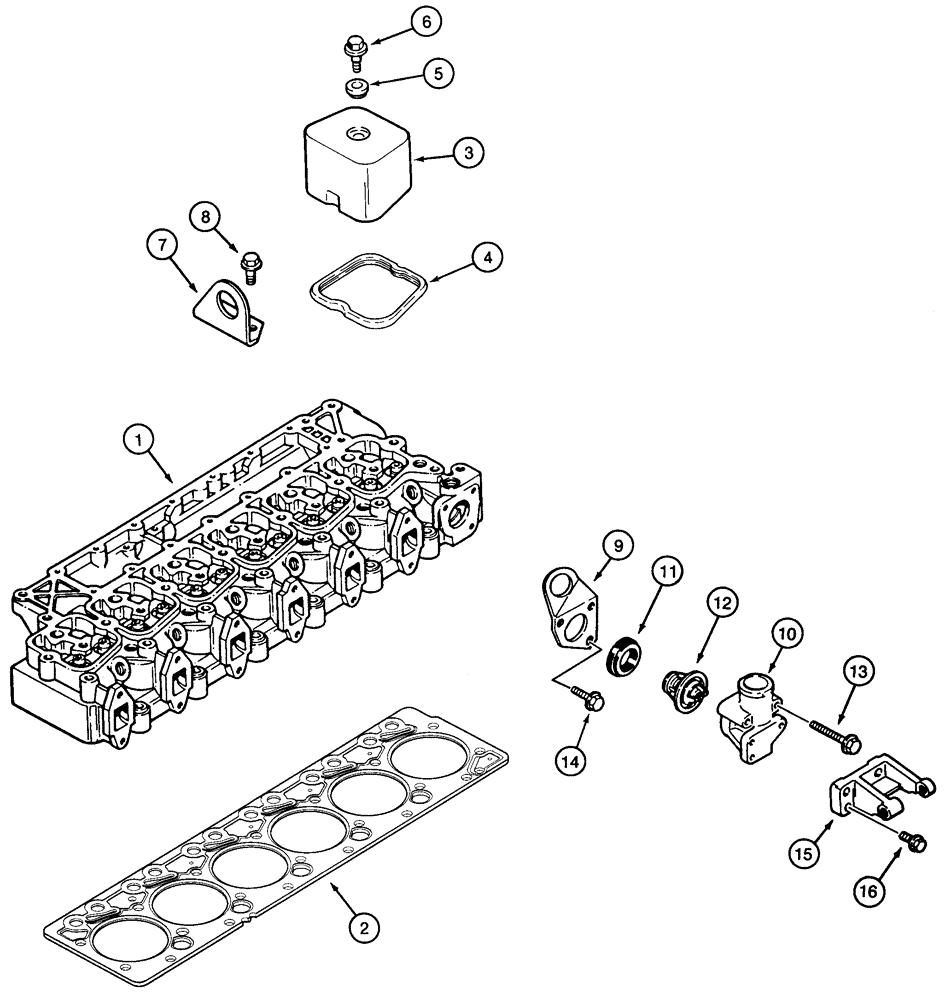 6
5
3
8
7
4
1
9
11
12
10
13
14
15
16
2