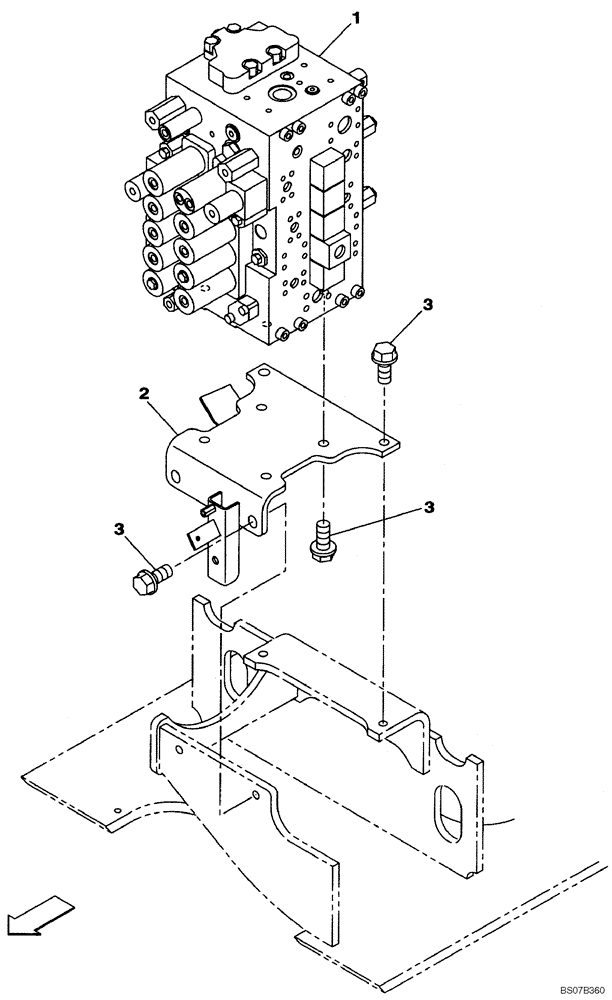 1
3
2
3
3
BS07B360