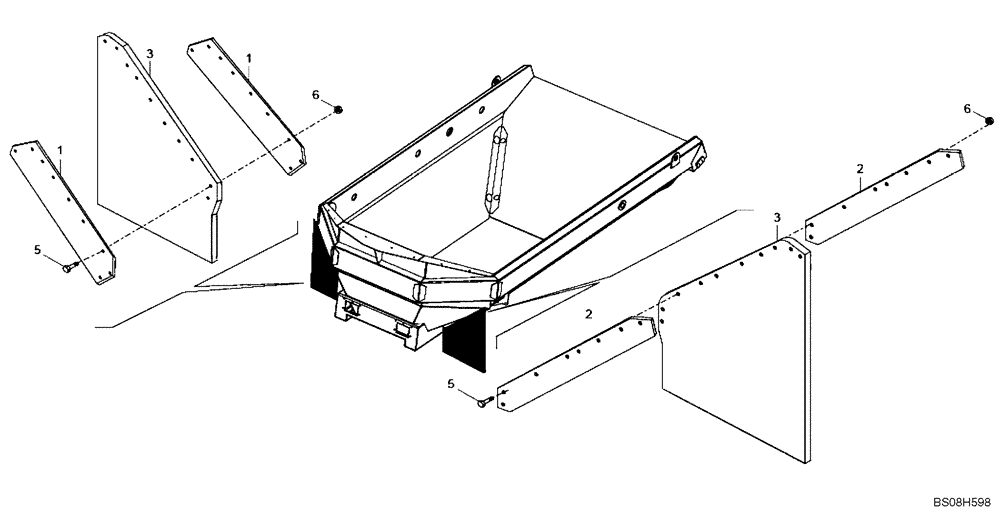 3
1
6
1
5
6
2
3
2
5
BS08H598