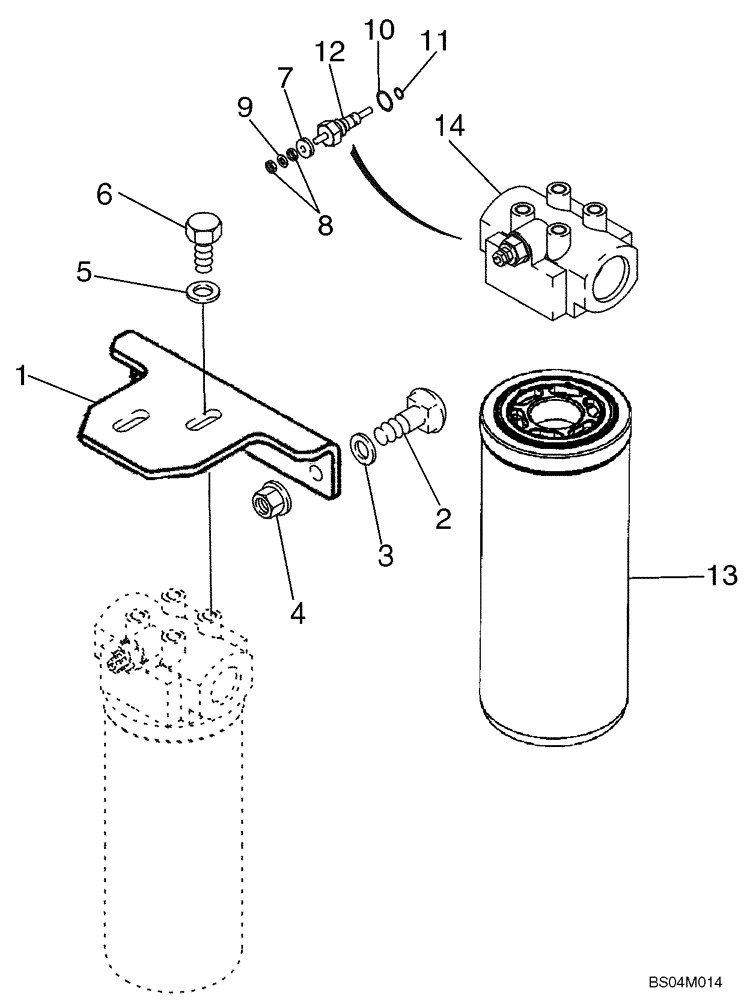 10
11
12
7
9
14
8
6
5
1
2
3
4
13
BS04M014