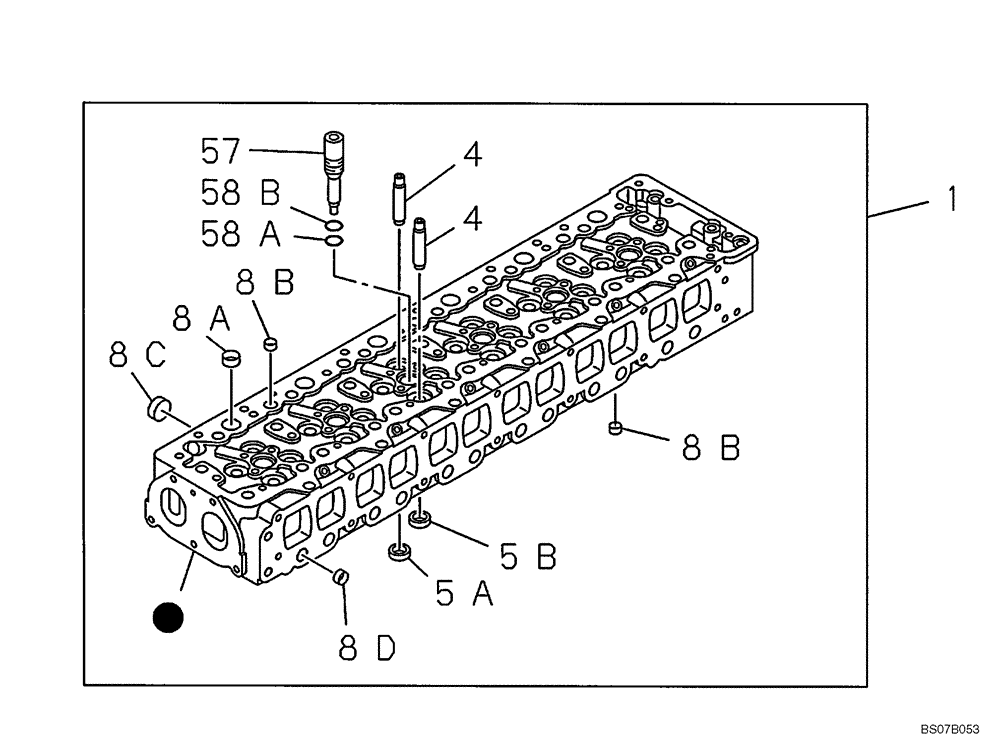 57
58 B
58 A
4
4
1
8 B
8 A
8 C
8 B
5 B
5 A
8 D
BS07B053