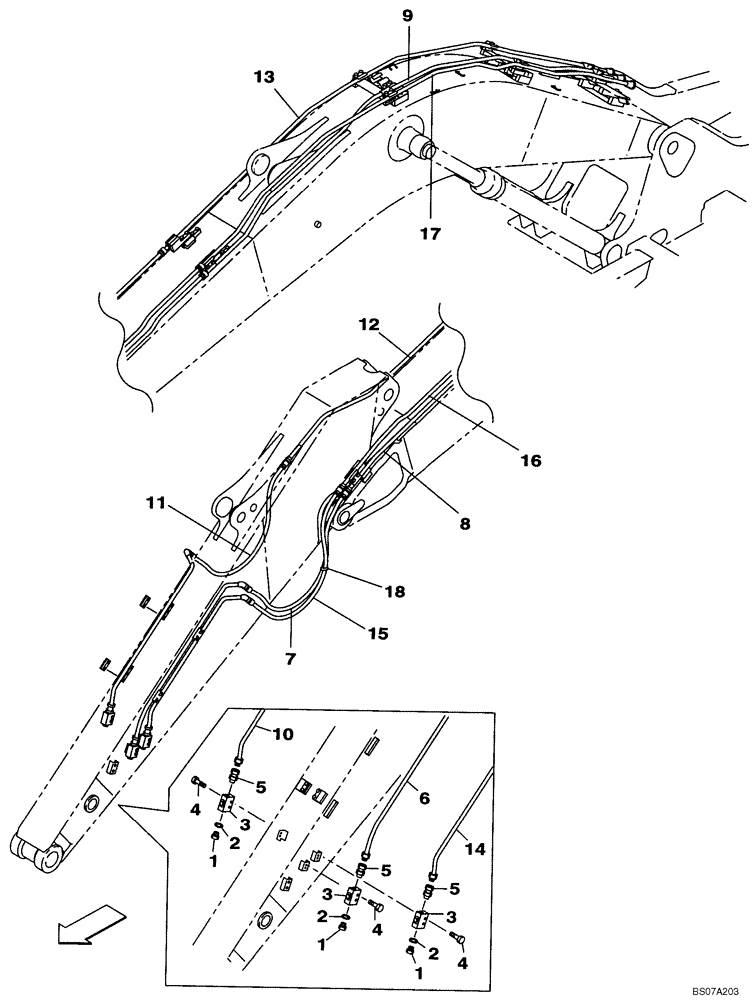 9
13
17
12
16
11
8
18
15
7
10
5
4
3
2
1
6
14
5
3
2
4
1
5
3
2
4
1
BS07A203