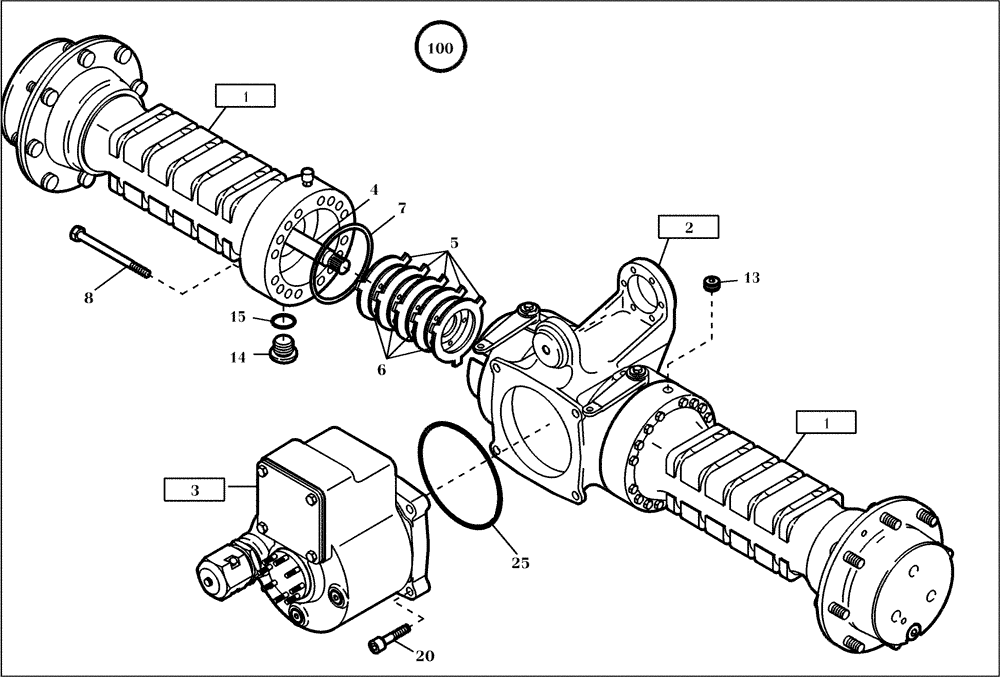 100

1

4

7

5

2

13

8

15

14

6

1

3

25

20