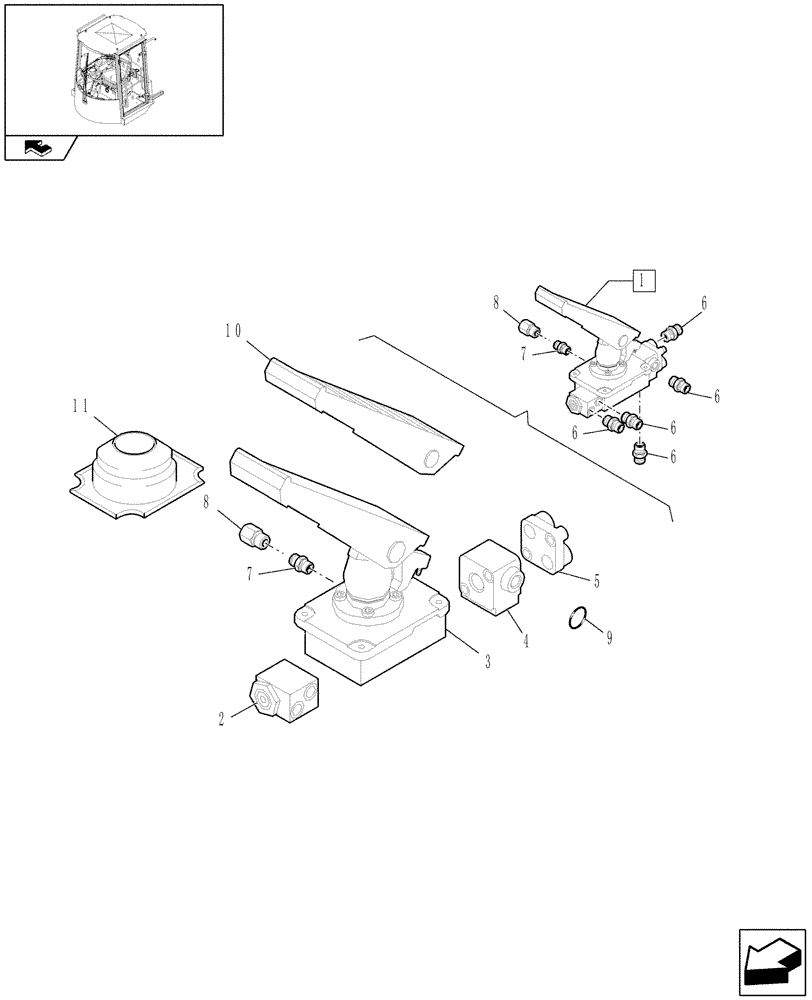 1
8
6
7
6
6
6
6
10
11
8
7
5
4
9
3
2