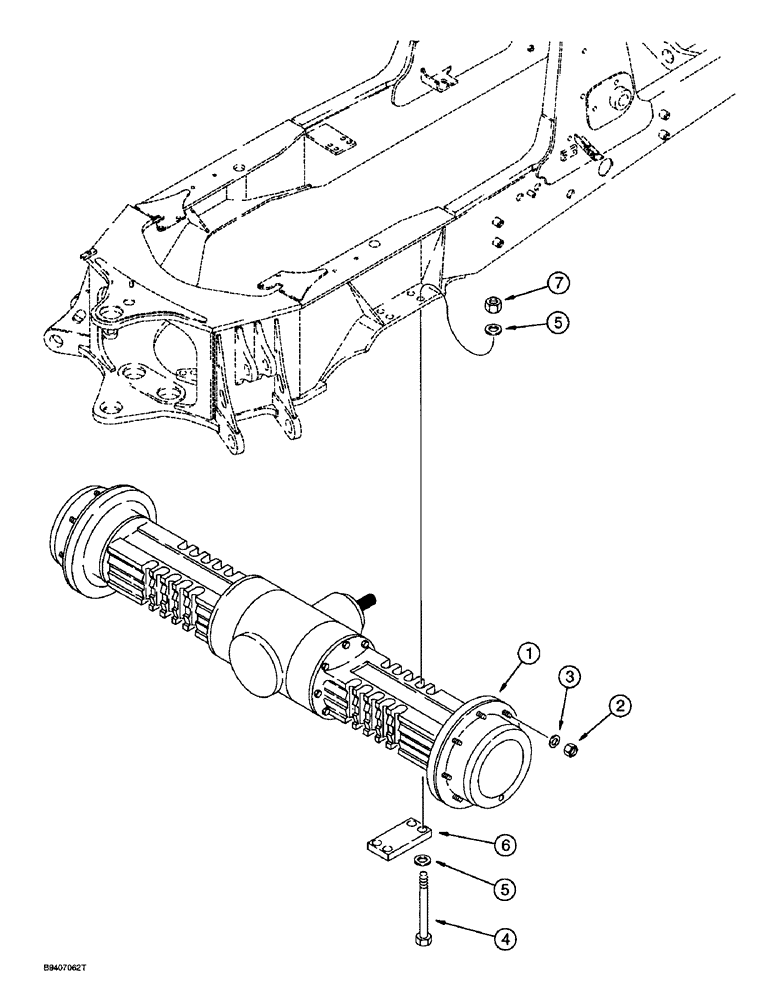 7
5
1
3
2
6
5
4
B9407062T