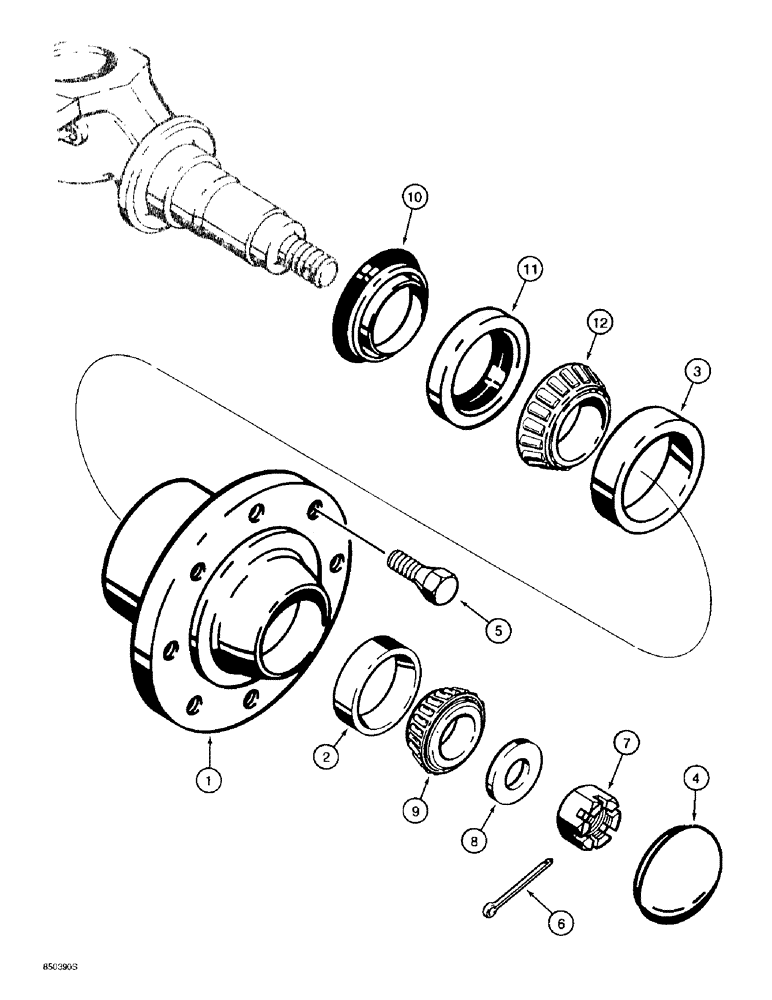 10
11
12
3
5
1
2
9
8
7
4
6
850390S