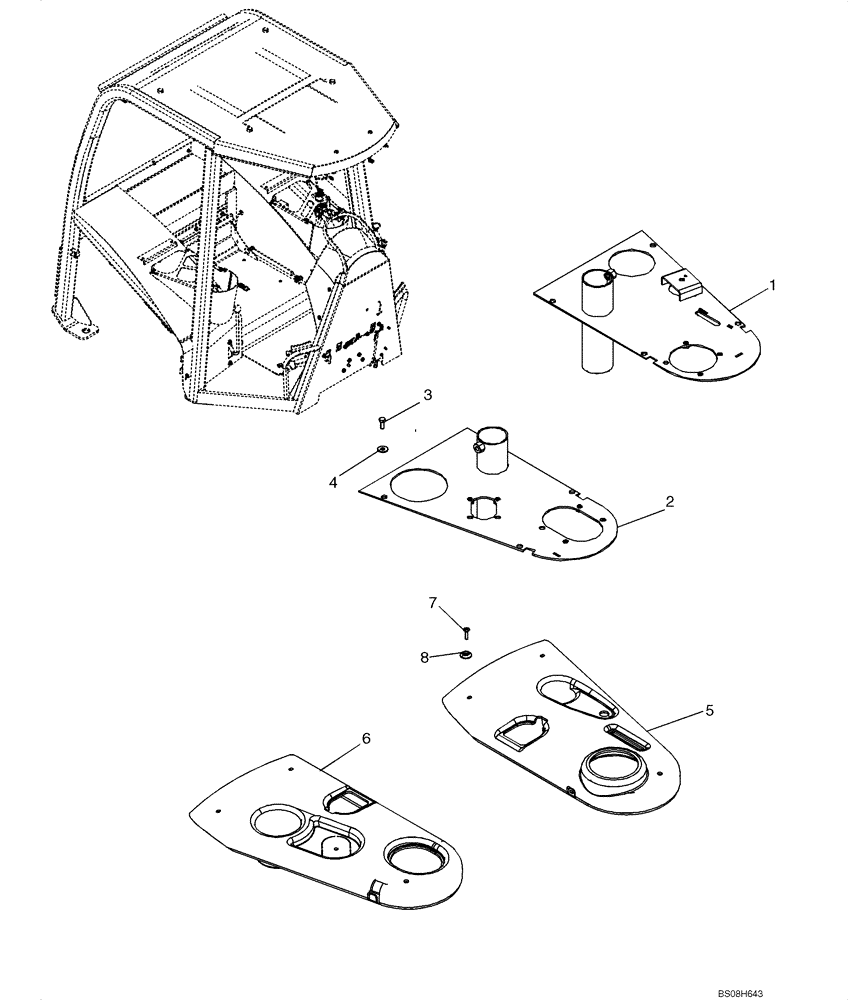 1
3
4
2
7
8
5
6
BS08H643