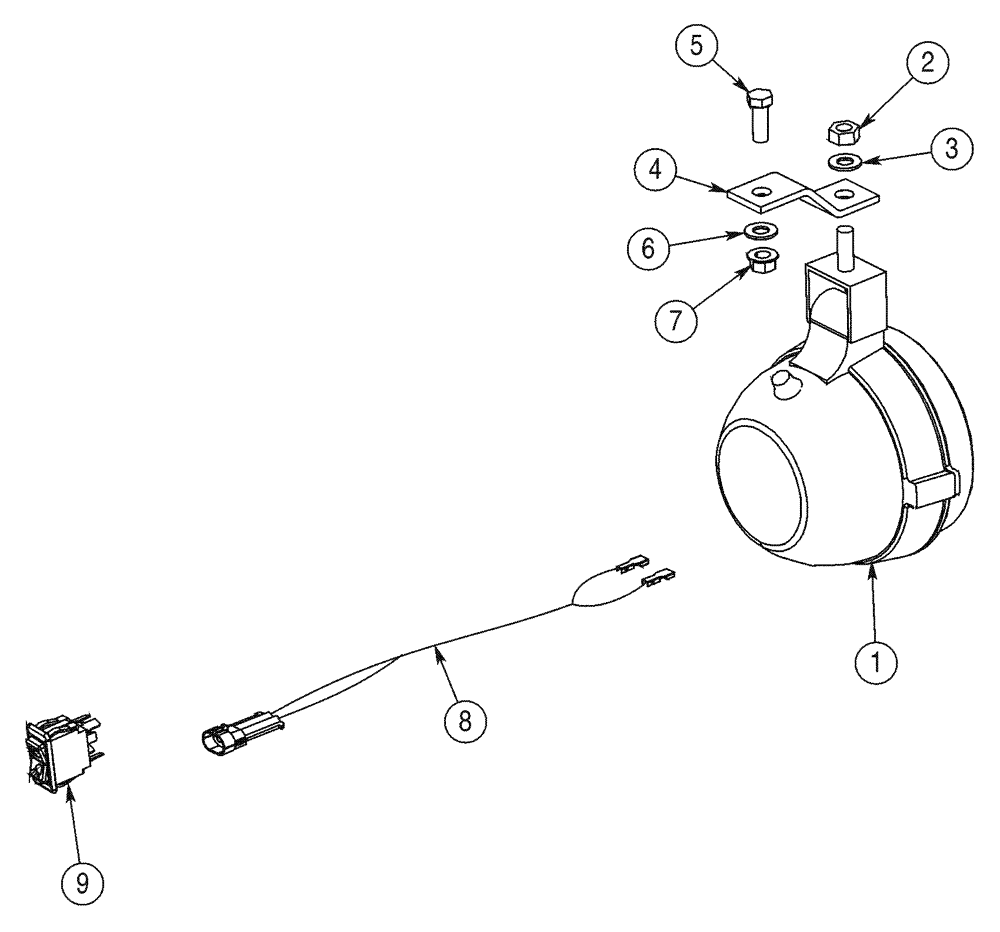 5
2
3
4
6
7
1
8
9