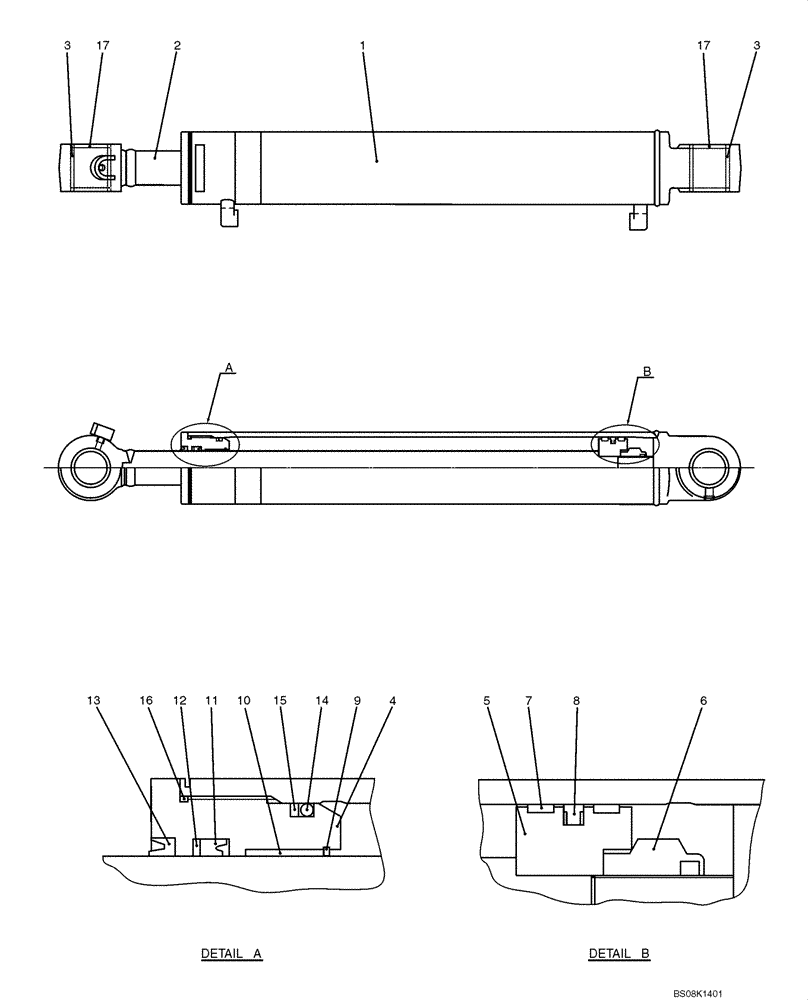 3 17 2 1 17 3

A B

13 16 12 11 10 15 14 9 4

5 7 8 6

DETAIL A

DETAIL B

BS08K1401