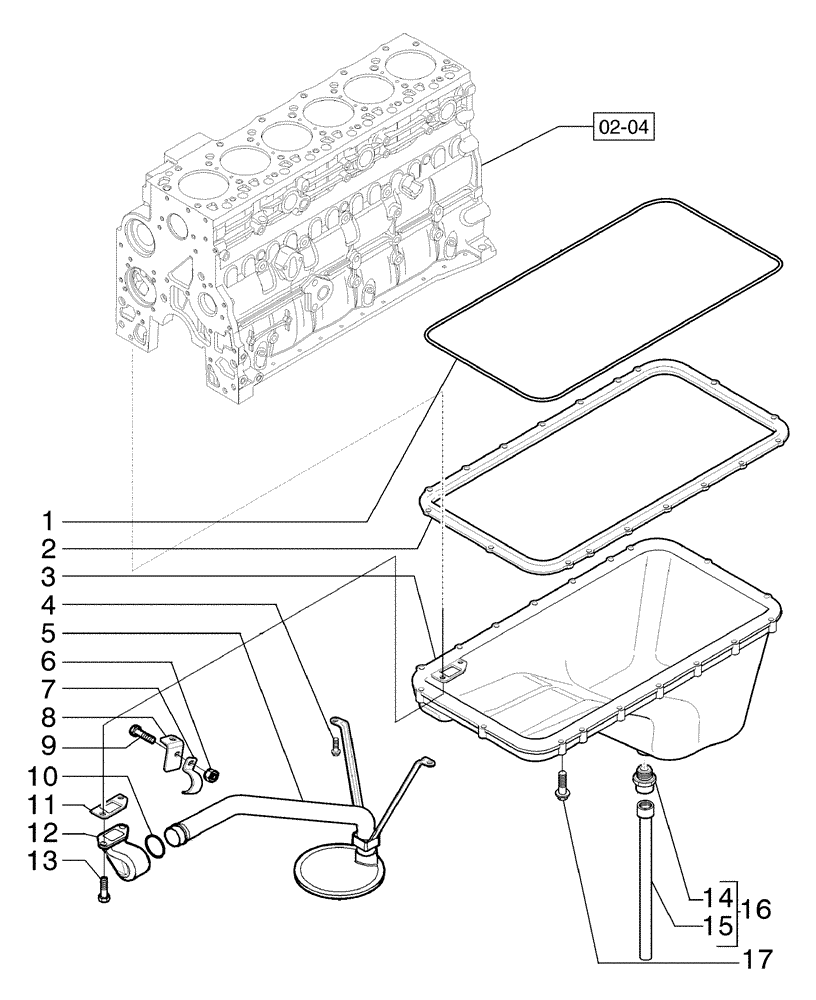 02-04

1
2
3
4
5
6
7
8
9
10
11
12
13

14
15
16
17