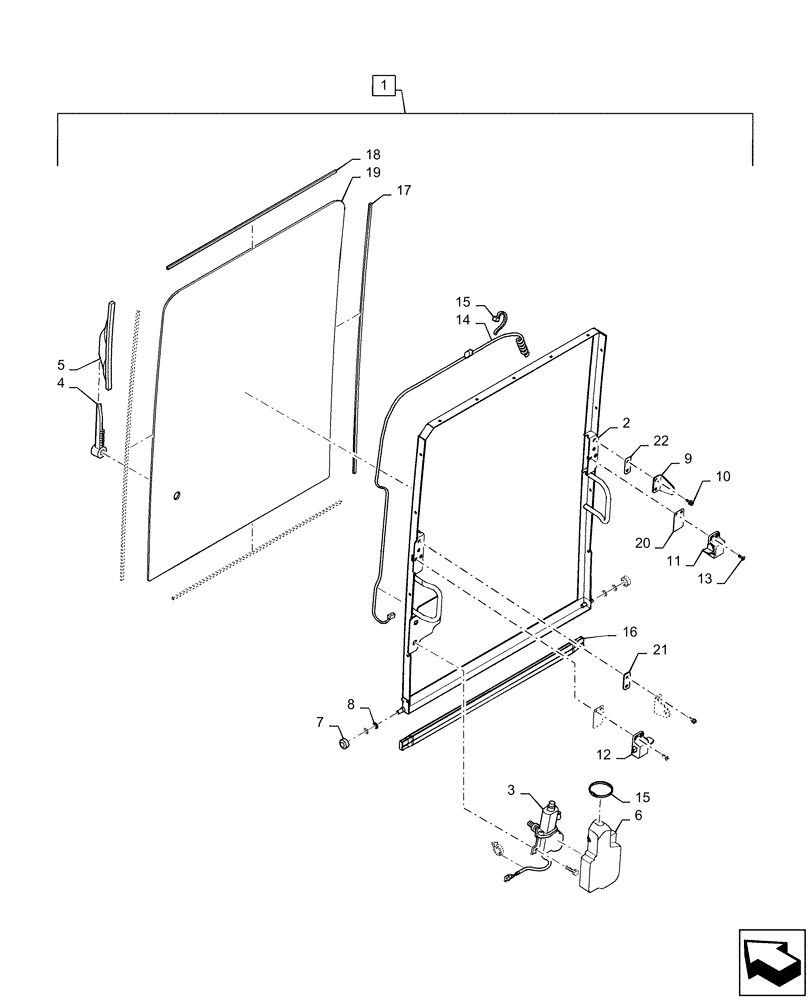 1
18
19
17
15
14
5
4
2
22
9
10
20
11
13
16
21
8
7
12
3
15
6