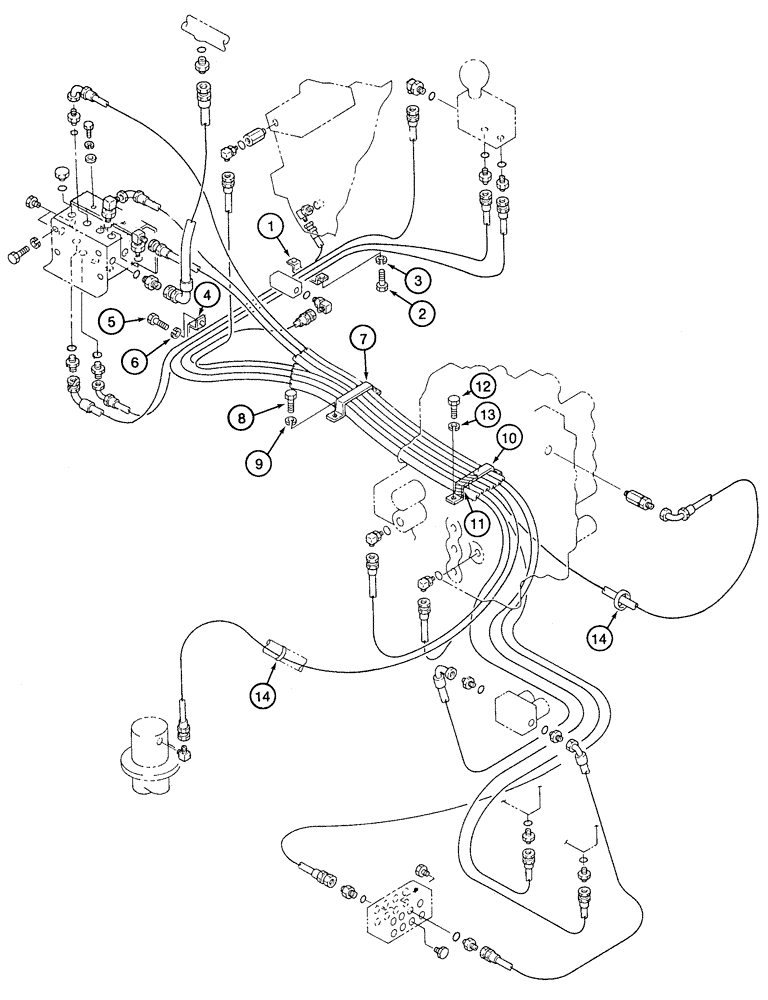 1
3
2
4
5
6
7
8
9
12
13
10
11
14
14