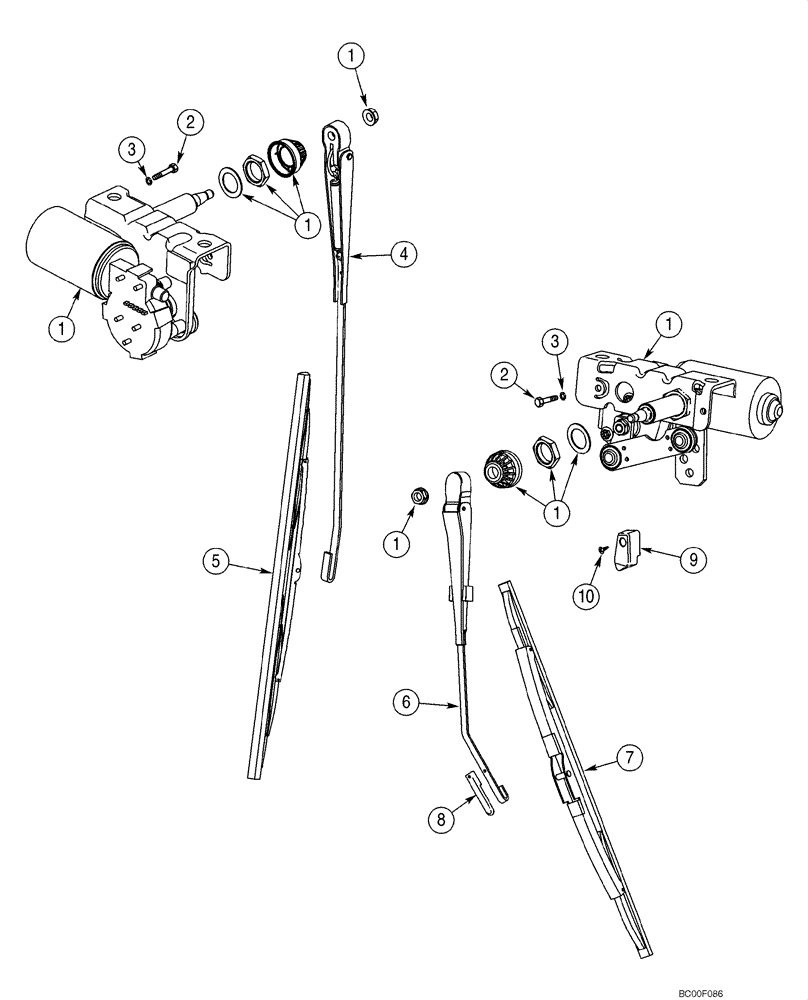 1
3
2
1
4
1
1
3
2
1
1
5
9
10
6
7
8
BC00F086