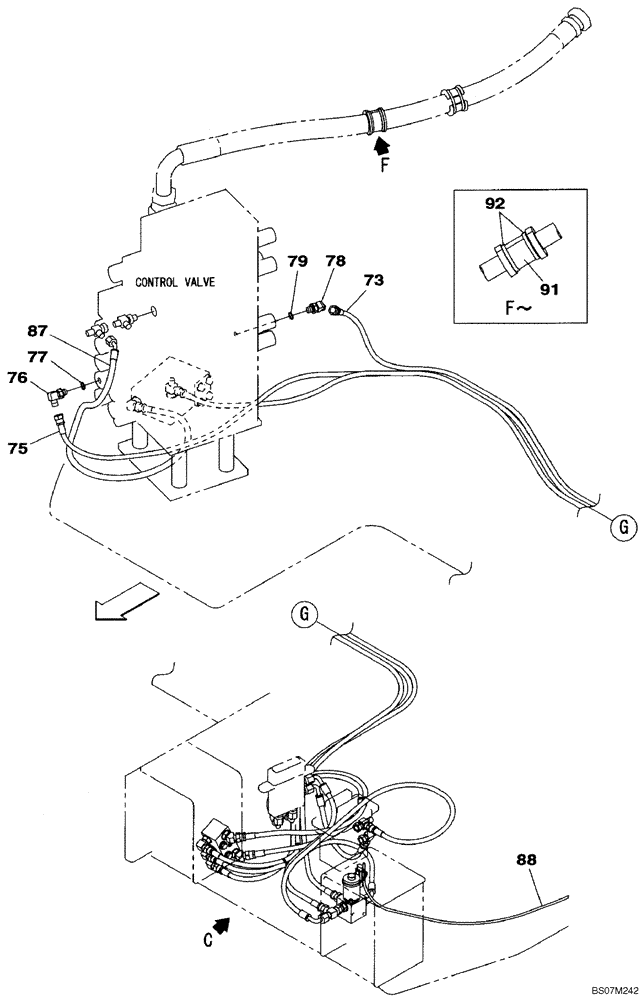 F
92
91
F~
CONTROL VALVE
79
78
73
87
77
76
75
G
G
88
C
BS07M242