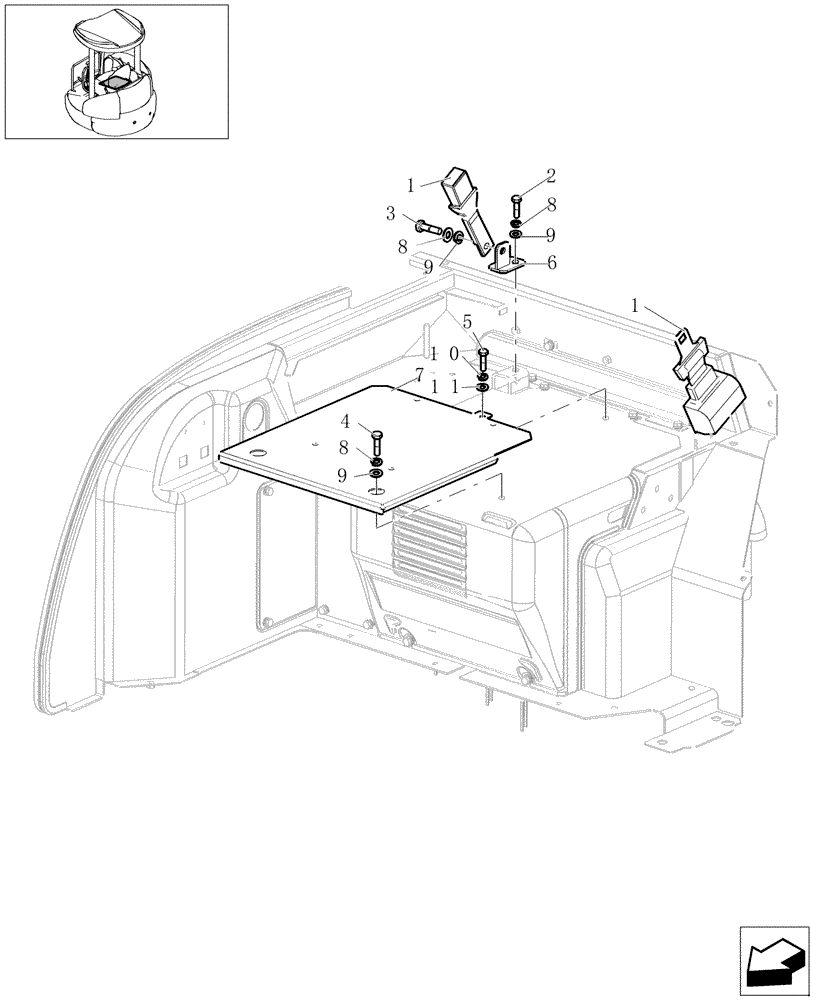 1
2
3
8
8
9
9
6
1
5
1
0
7
1
1
4
8
9