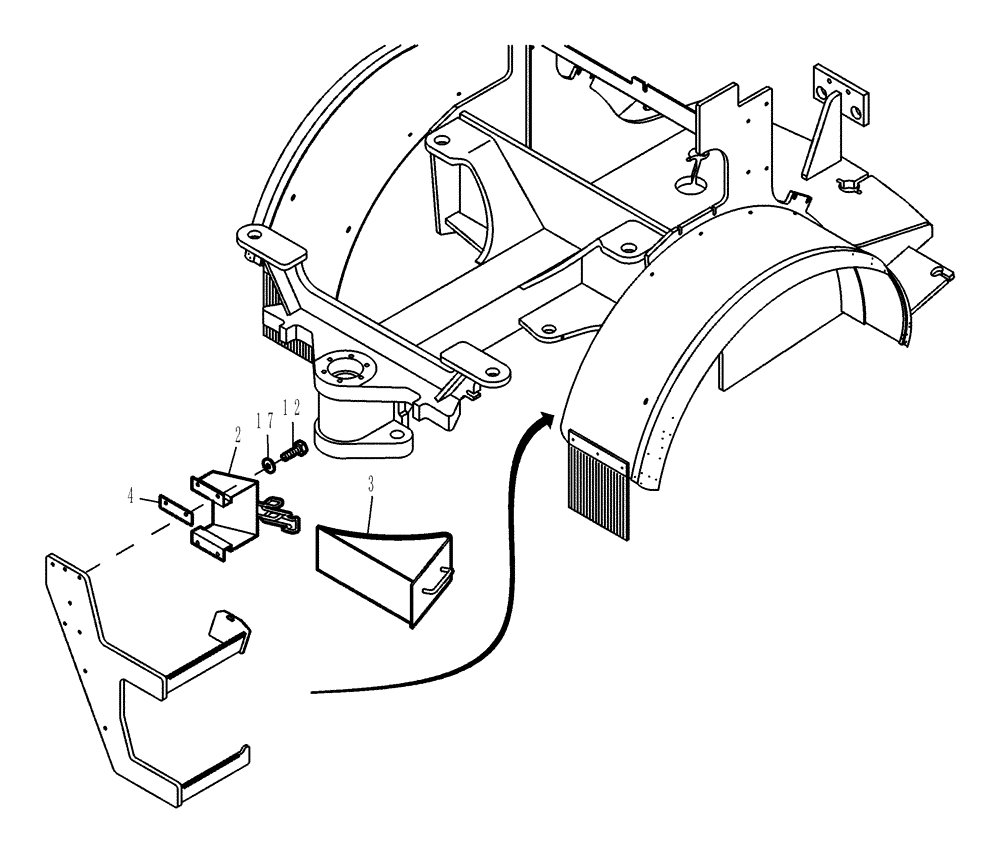 17
12
2
4
3