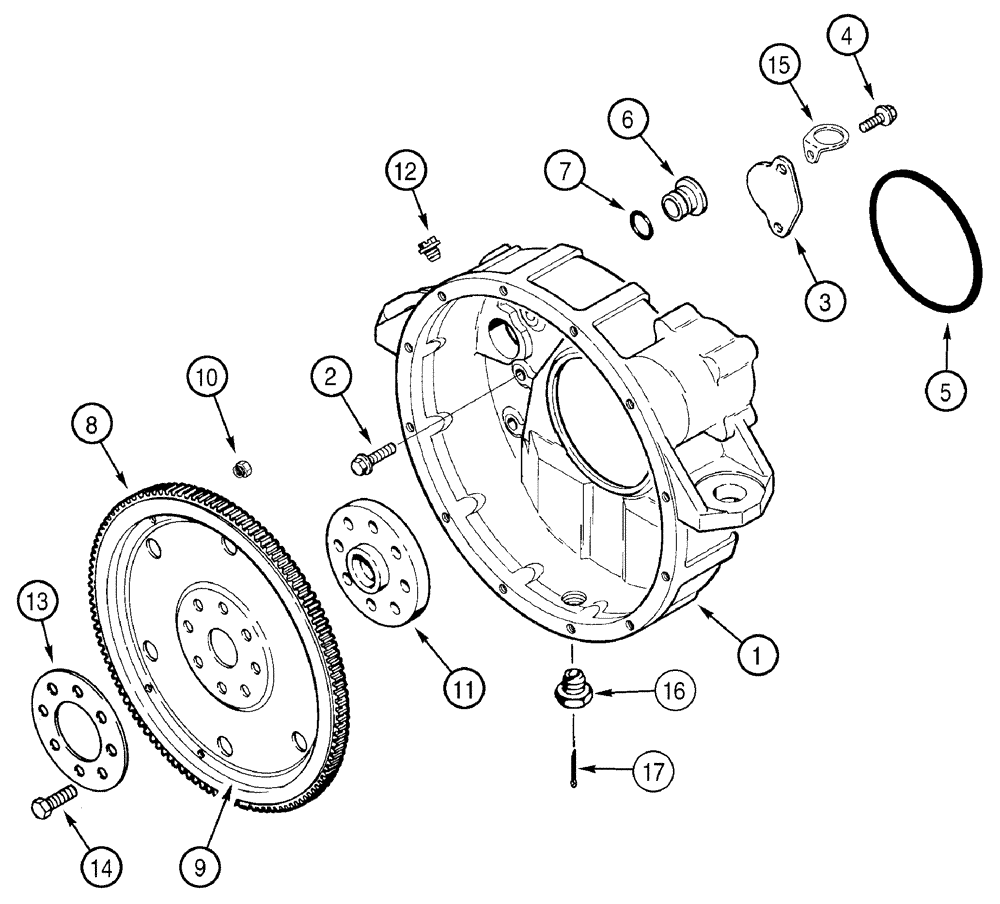 4
15
6
7
12
3
5
10
2
8
13
11
1
16
17
14
9