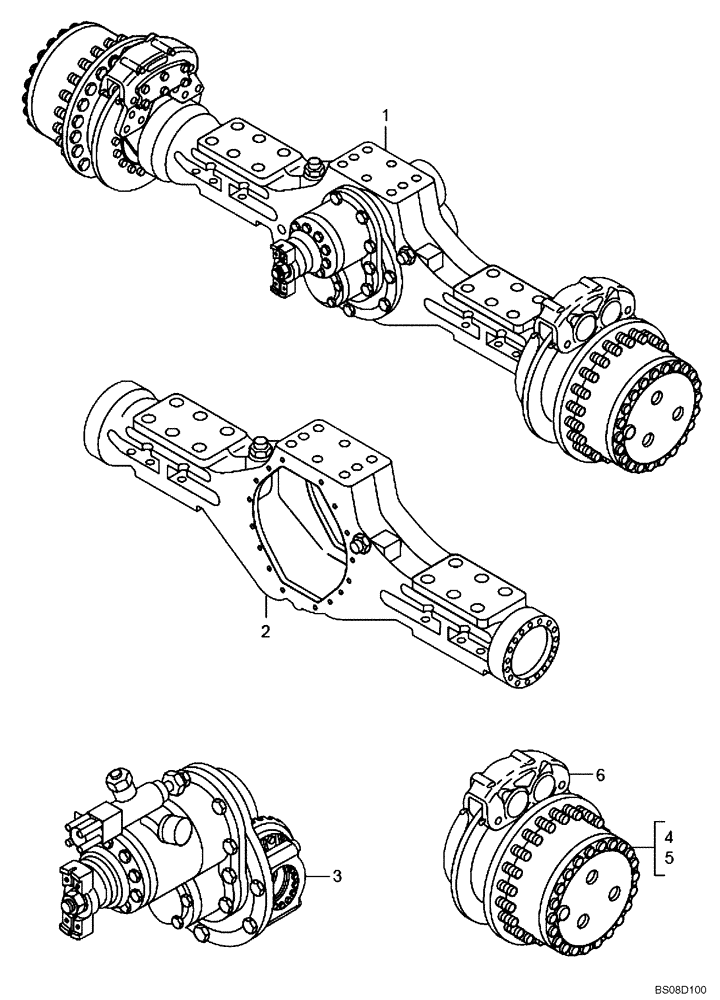 1
2
3
6
4
5
BS08D100