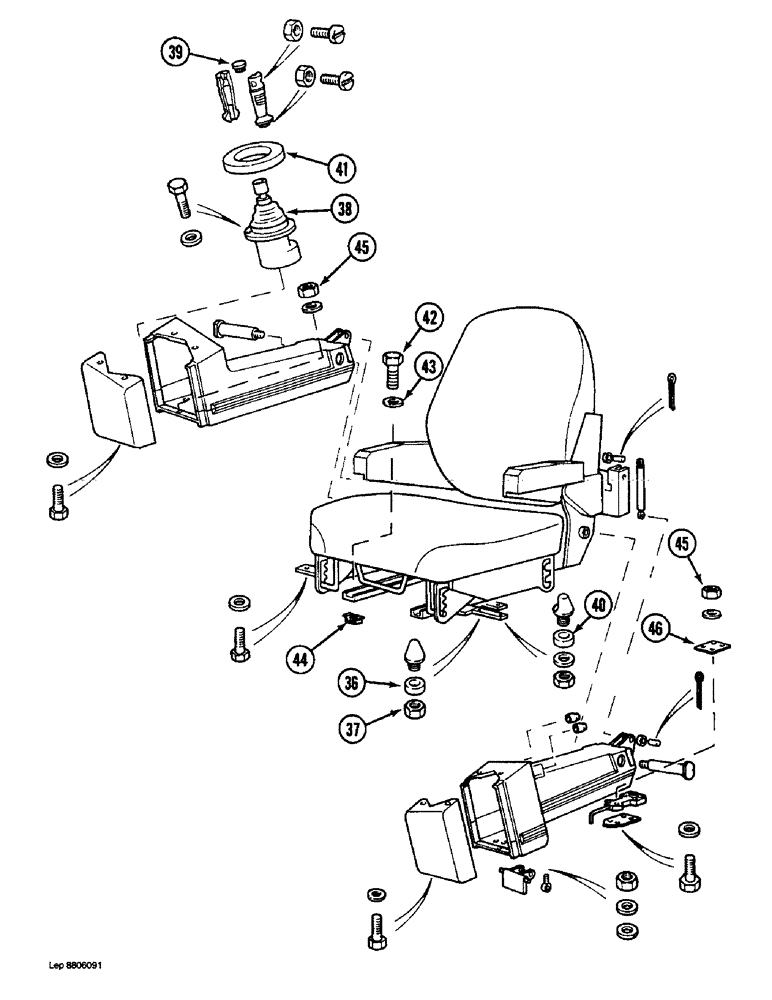 39
41
38
45
42
43
45
40
46
44
36
37
Lep 8806091