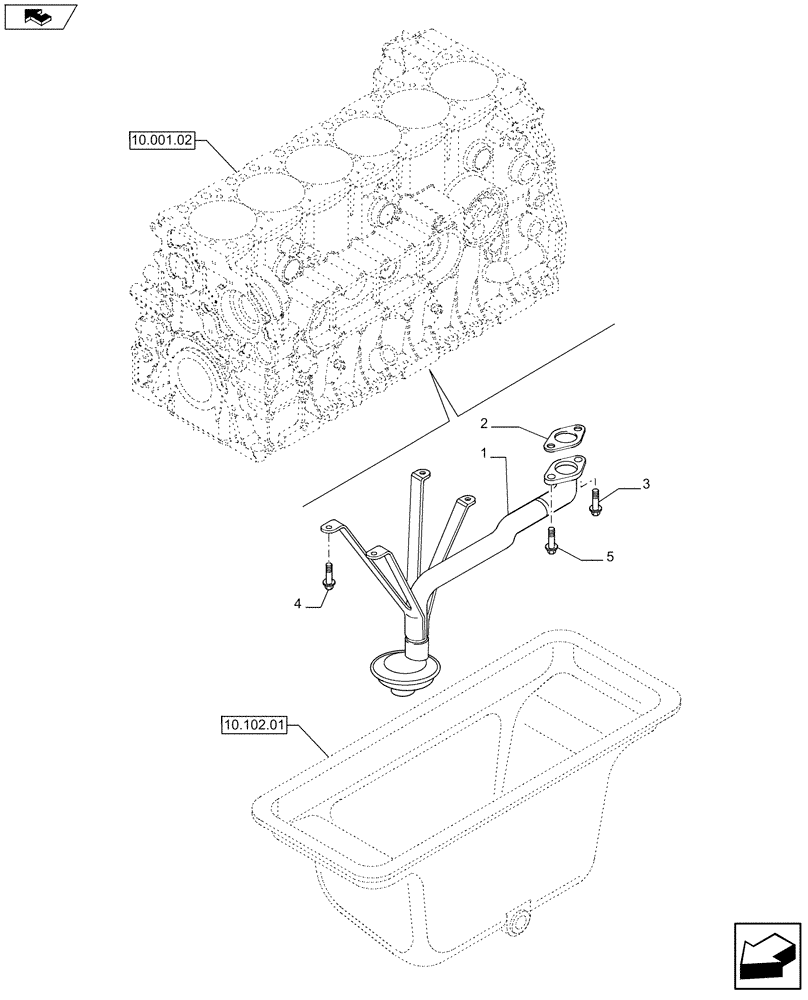 10.001.02

2

1

3

5

4

10.102.01