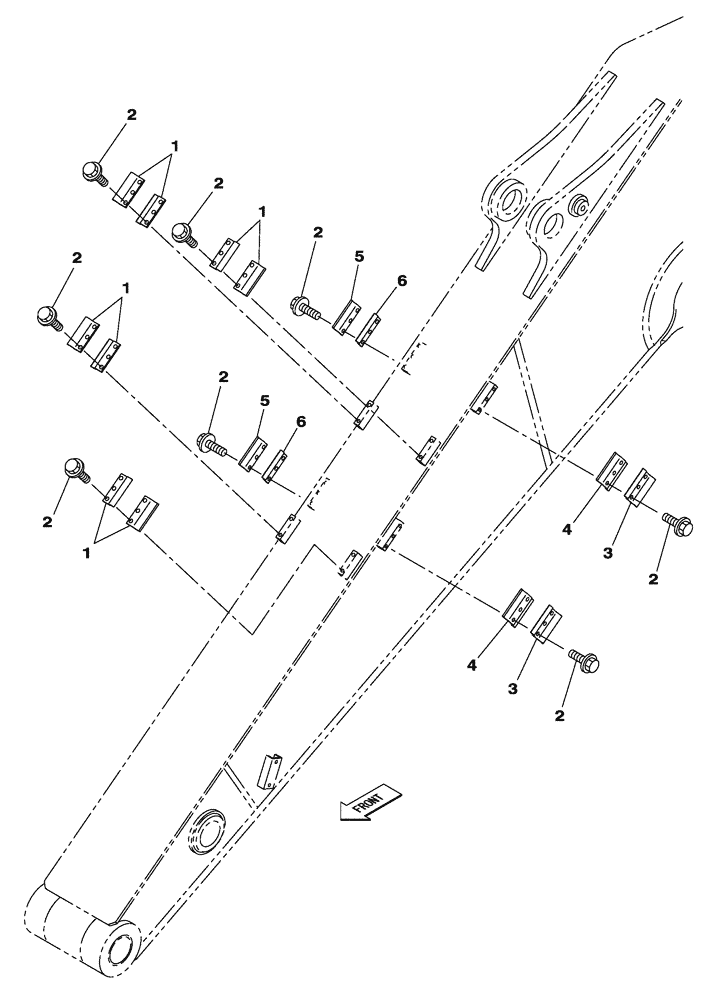 2
1
2
1
2
5
6
2
1
2
5
6
2
1
4
3
2
4
3
2
FRONT