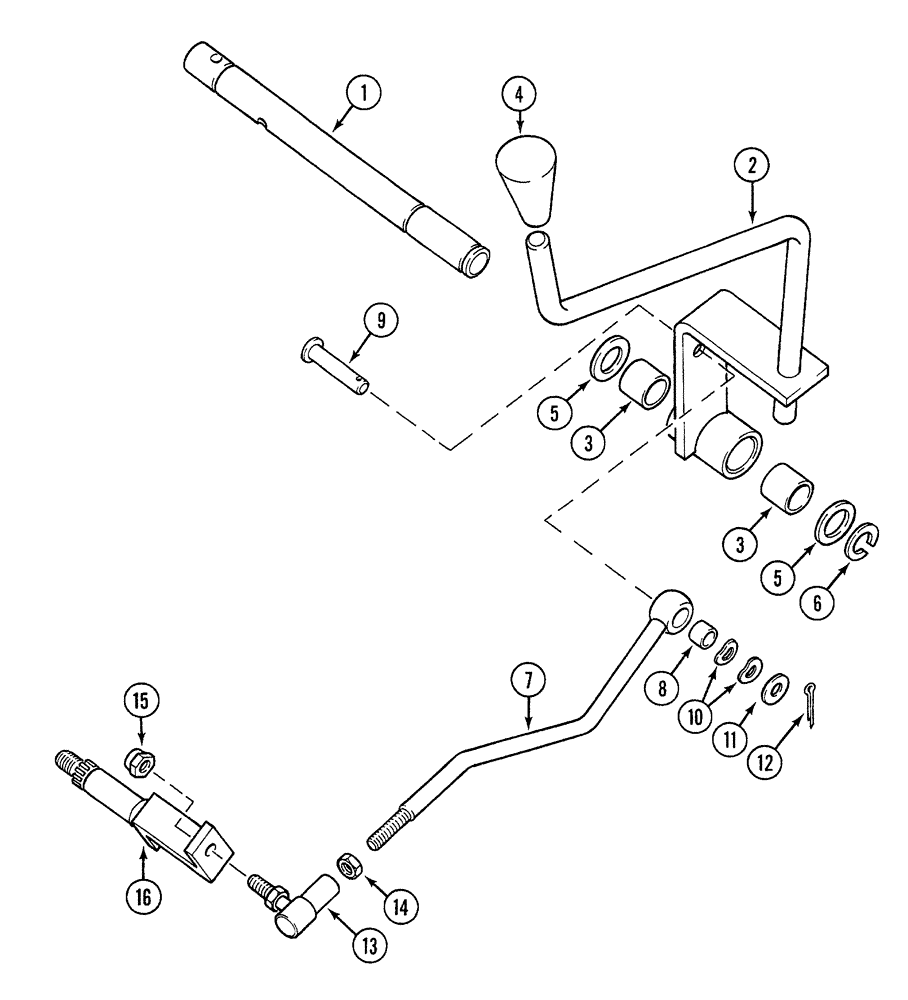 1
4
2
9
5
3
3
5
6
7
8
10
11
12
15
16
14
13