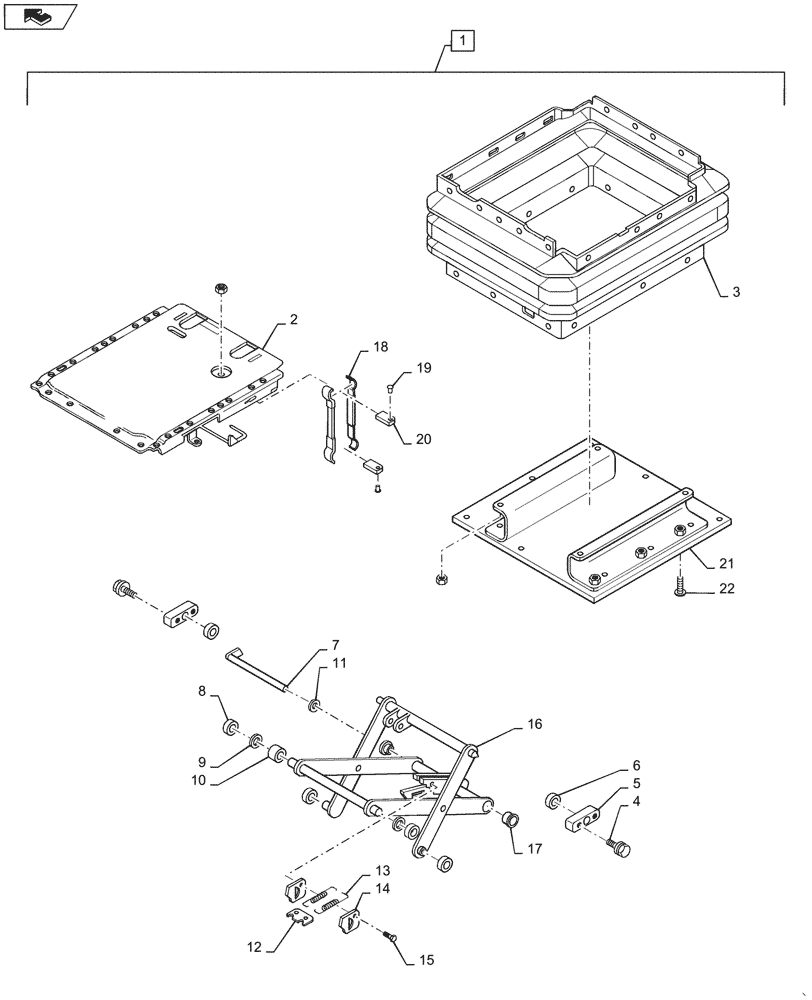 1
3
2
18
19
20
21
22
7
11
8
9
10
16
6
5
4
17
13
14
12
15