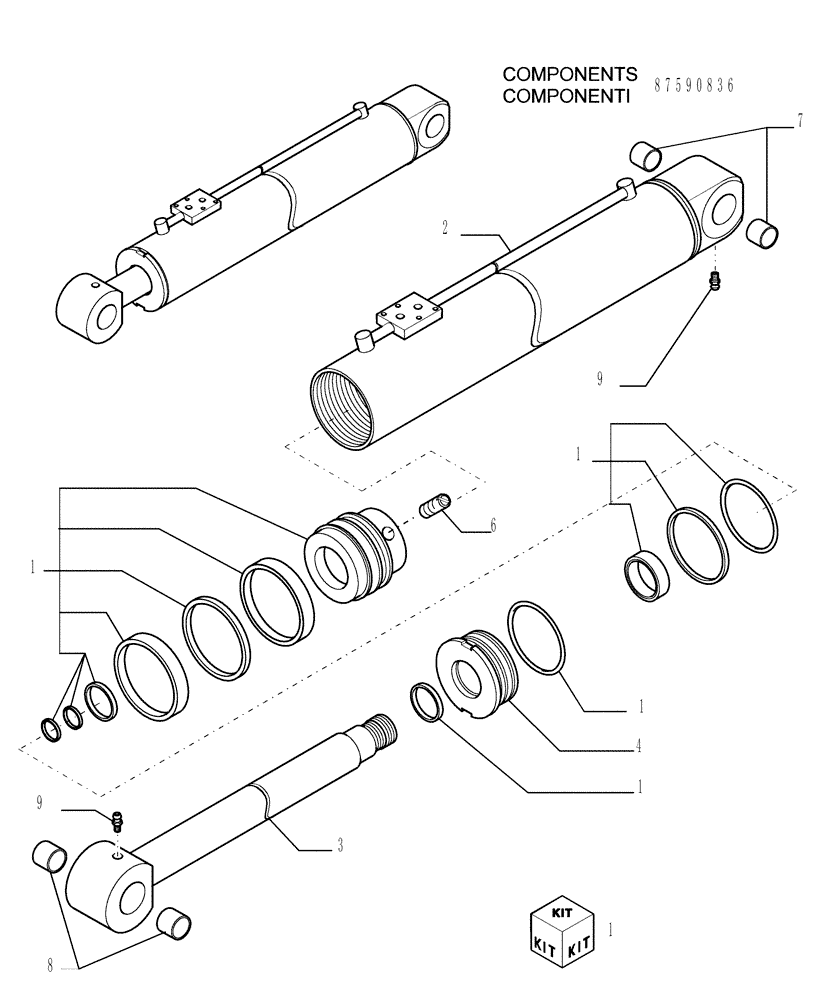 COMPONENTS
COMPONENTI
87590836

7
2
9
1
6
1
1
4
1
9
3
8
KIT
KIT KIT
1