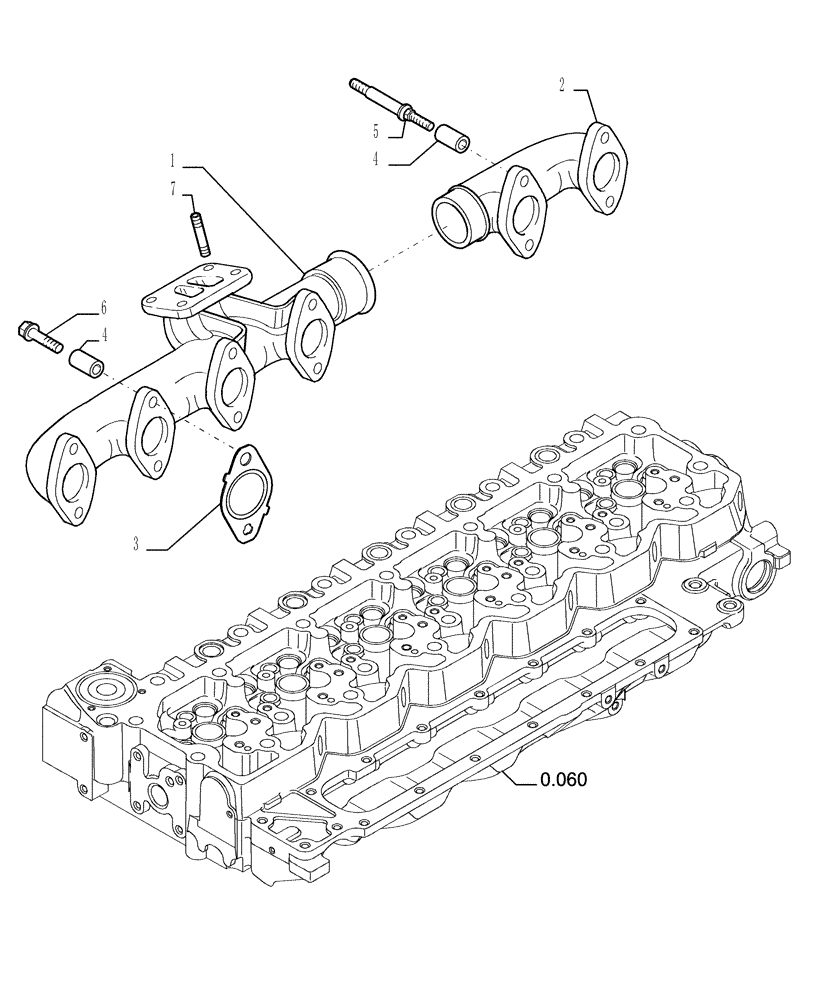 2
5
4
1
7
6
4
3
0.060