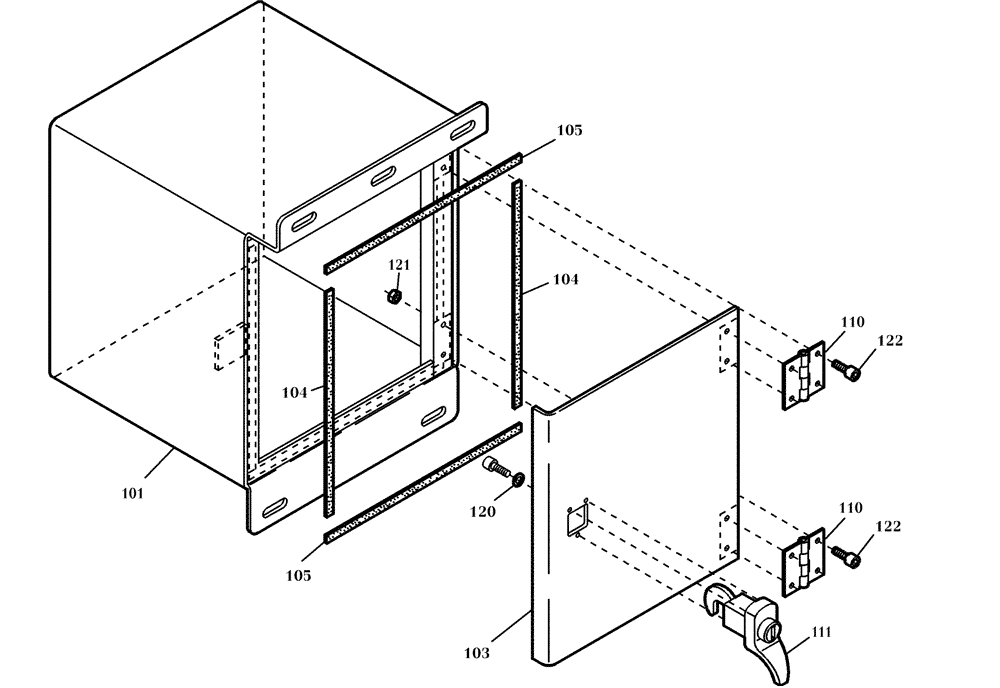 105
121
104
110
122
104
101
120
110
122
105
103
111